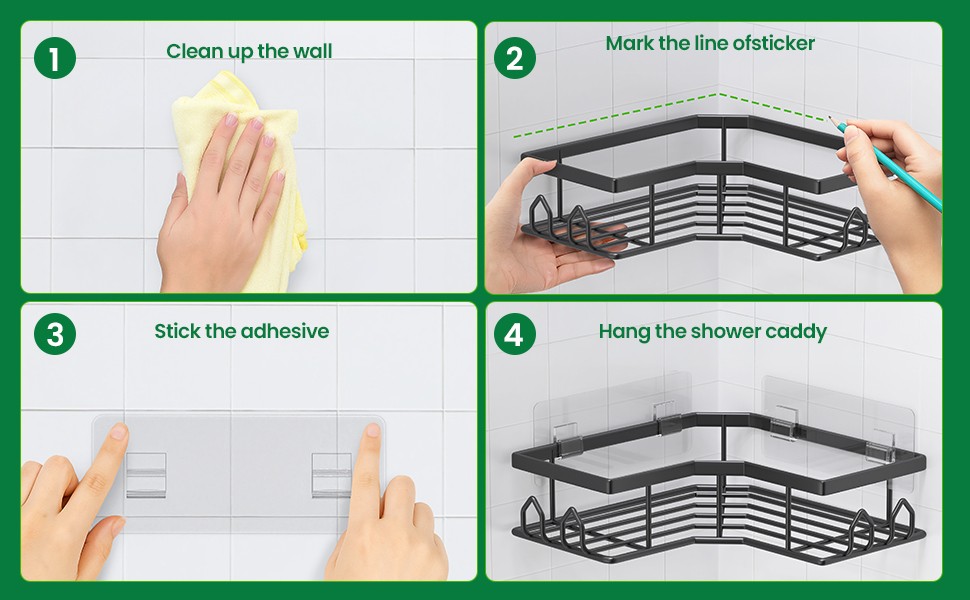 1
Clean up the wall

2
Mark the line ofsticker

3
Stick the adhesive

4
Hang the shower caddy