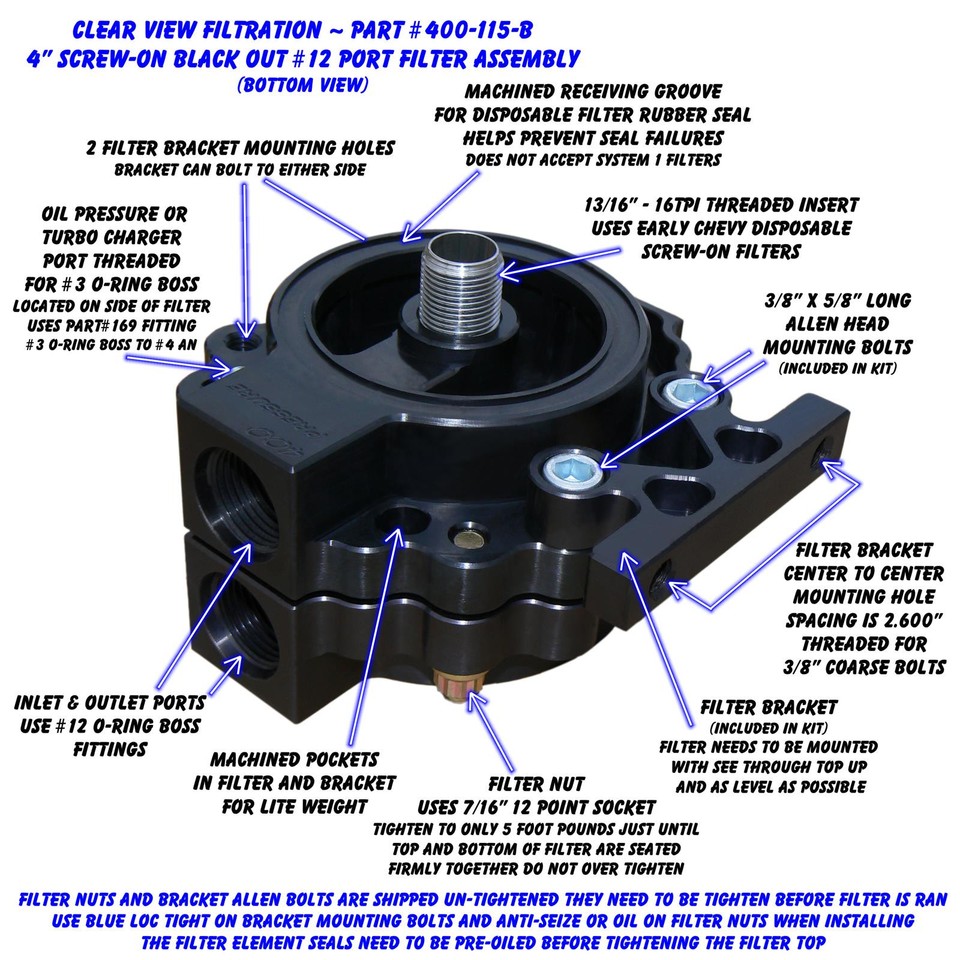 CLEAR VIEW FILTRATION ~ PART #400-115-B
4" SCREW-ON BLACK OUT #12 PORT FILTER ASSEMBLY
(BOTTOM VIEW)

MACHINED RECEIVING GROOVE
FOR DISPOSABLE FILTER RUBBER SEAL
HELPS PREVENT SEAL FAILURES
DOES NOT ACCEPT SYSTEM 1 FILTERS

2 FILTER BRACKET MOUNTING HOLES
BRACKET CAN BOLT TO EITHER SIDE

OIL PRESSURE OR
TURBO CHARGER
PORT THREADED
FOR #3 O-RING BOSS
LOCATED ON SIDE OF FILTER
USES PART#169 FITTING
#3 O-RING BOSS TO #4 AN

13/16" - 16TPI THREADED INSERT
USES EARLY CHEVY DISPOSABLE
SCREW-ON FILTERS

3/8" X 5/8" LONG
ALLEN HEAD
MOUNTING BOLTS
(INCLUDED IN KIT)

FILTER BRACKET
CENTER TO CENTER
MOUNTING HOLE
SPACING IS 2.600"
THREADED FOR
3/8" COARSE BOLTS

INLET & OUTLET PORTS
USE #12 O-RING BOSS
FITTINGS

MACHINED POCKETS
IN FILTER AND BRACKET
FOR LITE WEIGHT

FILTER NUT
USES 7/16" 12 POINT SOCKET
TIGHTEN TO ONLY 5 FOOT POUNDS JUST UNTIL
TOP AND BOTTOM OF FILTER ARE SEATED
FIRMLY TOGETHER DO NOT OVER TIGHTEN

FILTER BRACKET
(INCLUDED IN KIT)
FILTER NEEDS TO BE MOUNTED
WITH SEE THROUGH TOP UP
AND AS LEVEL AS POSSIBLE

FILTER NUTS AND BRACKET ALLEN BOLTS ARE SHIPPED UN-TIGHTENED THEY NEED TO BE TIGHTEN BEFORE FILTER IS RAN
USE BLUE LOC TIGHT ON BRACKET MOUNTING BOLTS AND ANTI-SEIZE OR OIL ON FILTER NUTS WHEN INSTALLING
THE FILTER ELEMENT SEALS NEED TO BE PRE-OILED BEFORE TIGHTENING THE FILTER TOP