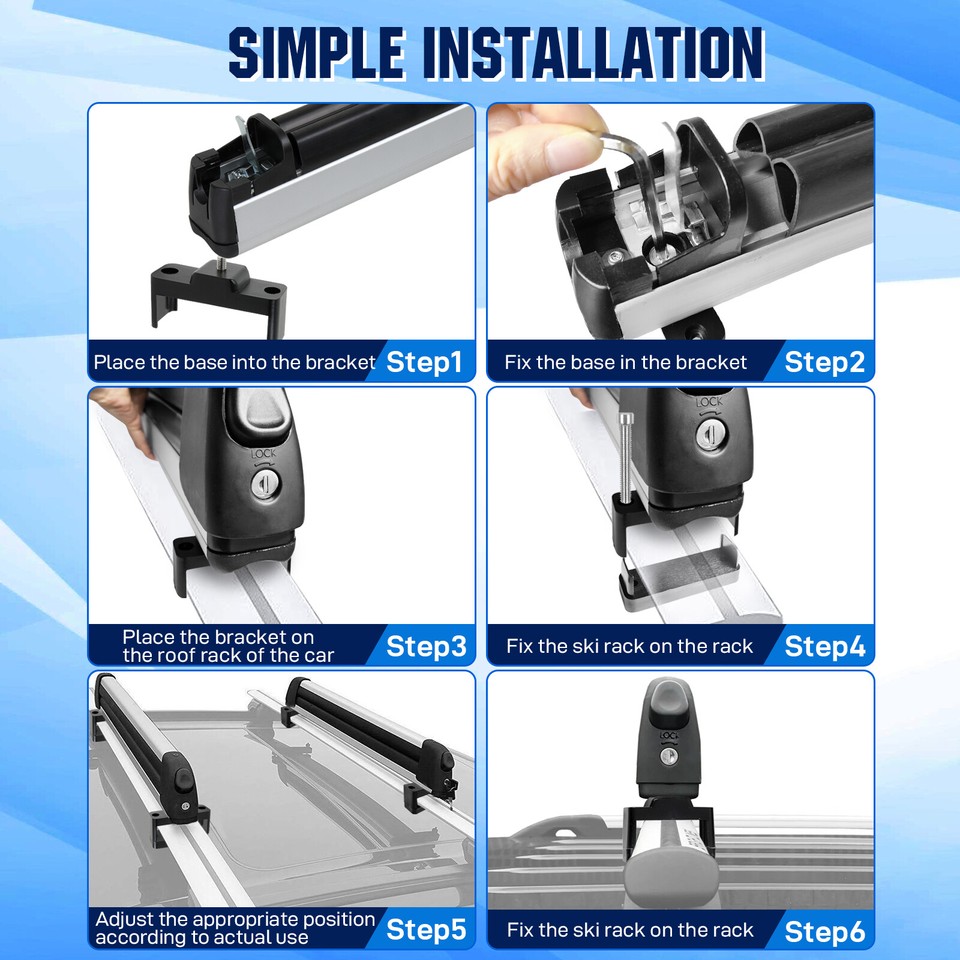 SIMPLE INSTALLATION

Place the base into the bracket Step1

Fix the base in the bracket Step2

LOCK

Place the bracket on the roof rack of the car Step3

LOCK

Fix the ski rack on the rack Step4

Adjust the appropriate position according to actual use Step5

LOCK

Fix the ski rack on the rack Step6