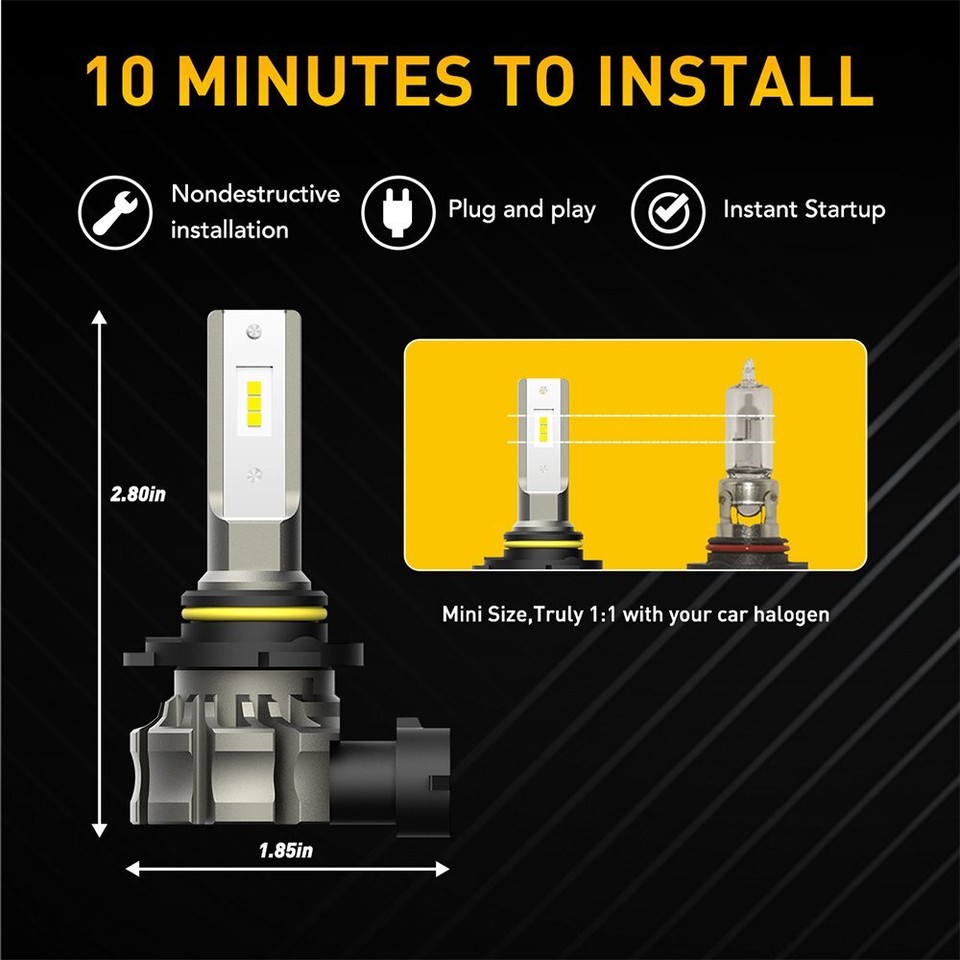 10 MINUTES TO INSTALL

Nondestructive installation

Plug and play

Instant Startup

2.80in

1.85in

Mini Size,Truly 1:1 with your car halogen