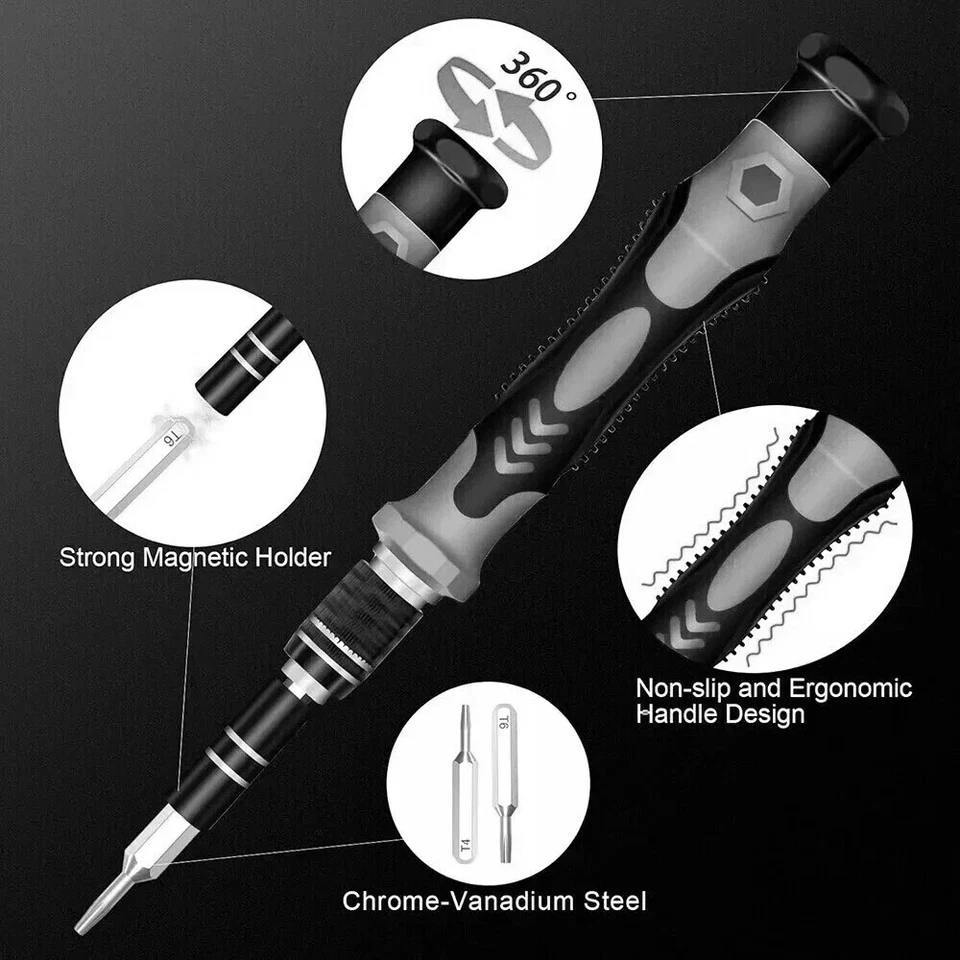 360°

T6

Strong Magnetic Holder

Non-slip and Ergonomic Handle Design

T4

T6

Chrome-Vanadium Steel