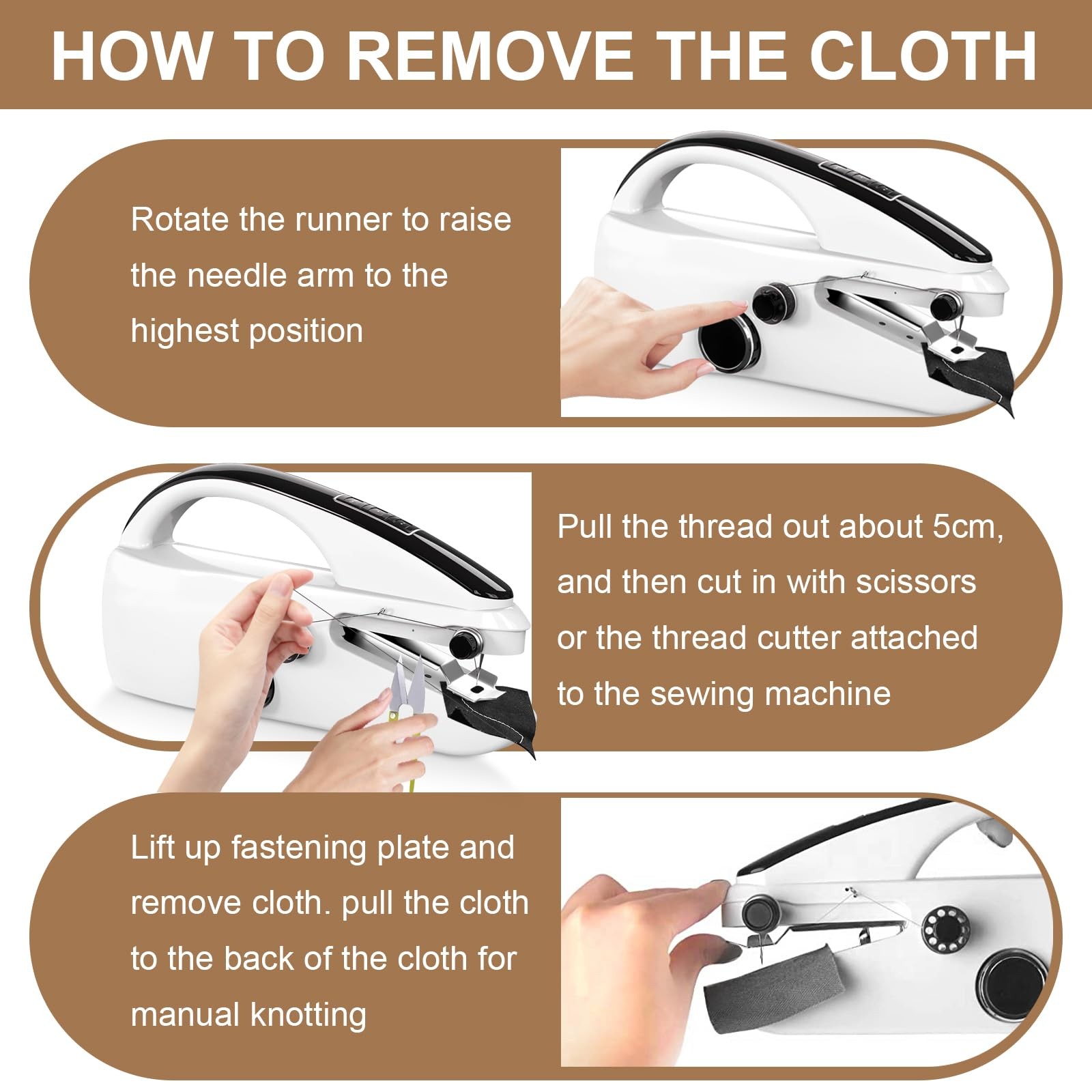 HOW TO REMOVE THE CLOTH

Rotate the runner to raise the needle arm to the highest position

Pull the thread out about 5cm, and then cut in with scissors or the thread cutter attached to the sewing machine

Lift up fastening plate and remove cloth. pull the cloth to the back of the cloth for manual knotting