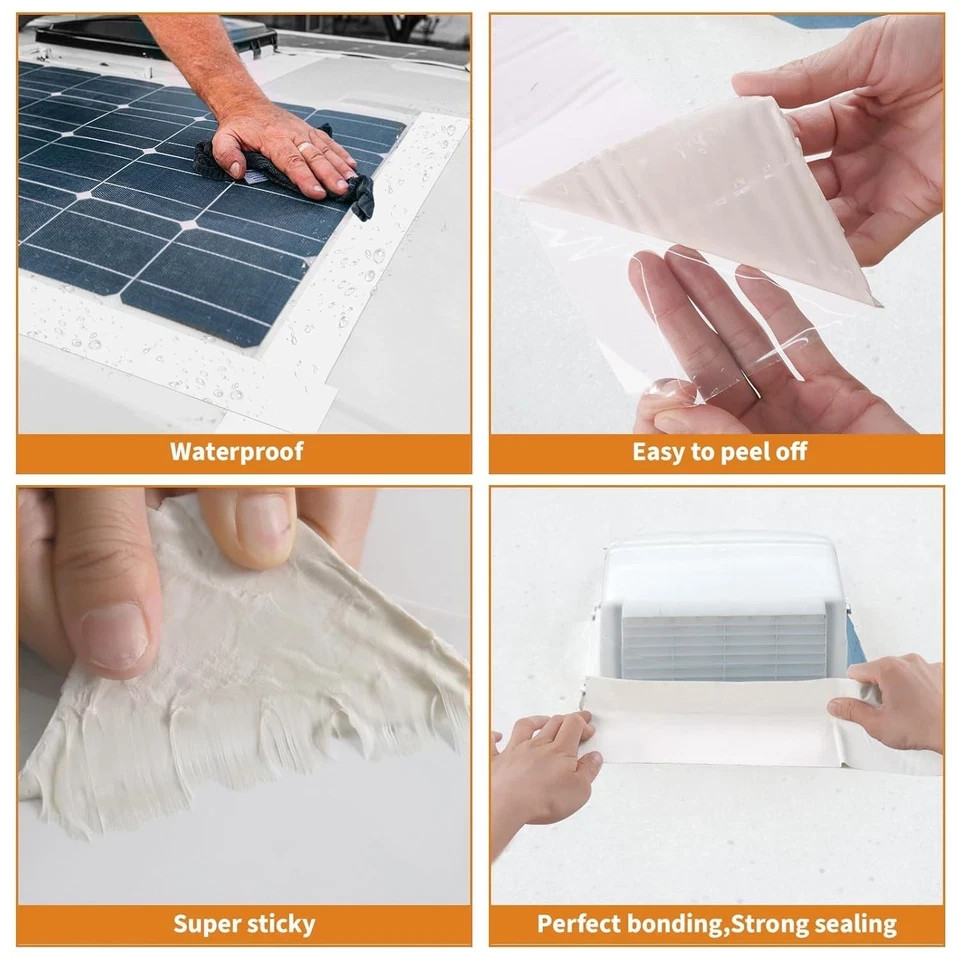 Waterproof

Easy to peel off

Super sticky

Perfect bonding,Strong sealing