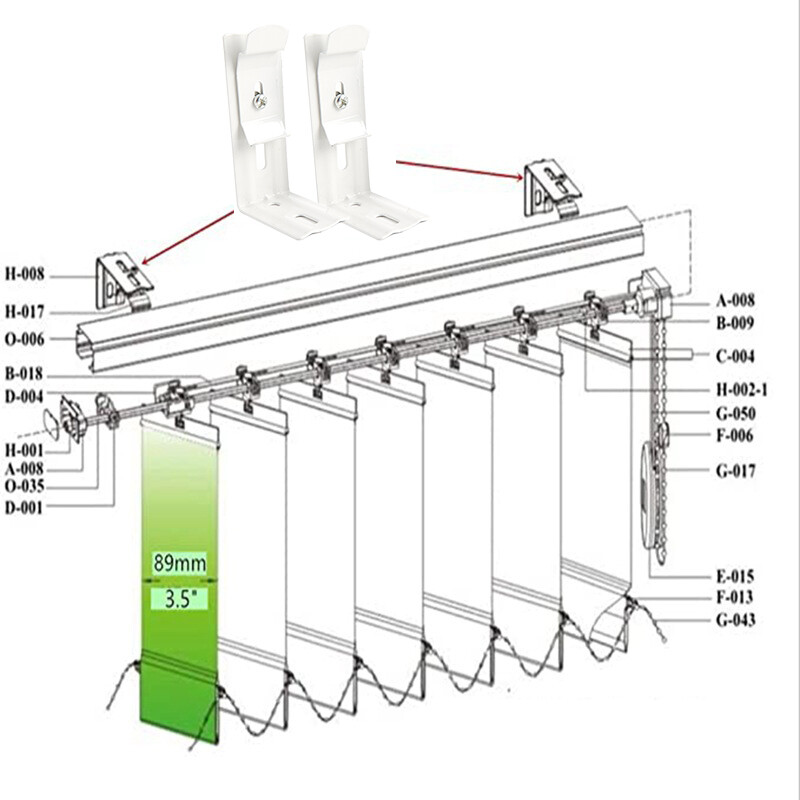 H-008
H-017
O-006
B-018
D-004
H-001
A-008
O-035
D-001
89mm
3.5"
A-008
B-009
C-004
H-002-1
G-050
F-006
G-017
E-015
F-013
G-043