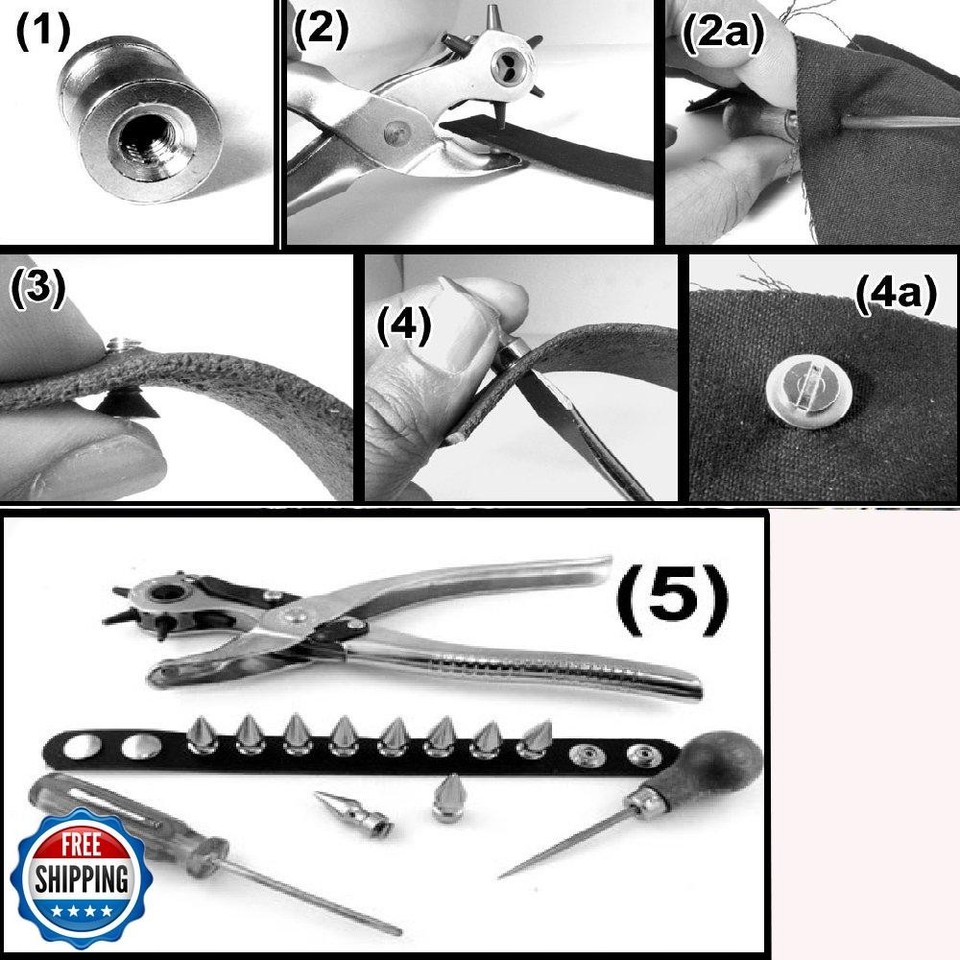 (1)

(2)

(2a)

(3)

(4)

(4a)

(5)

FREE SHIPPING