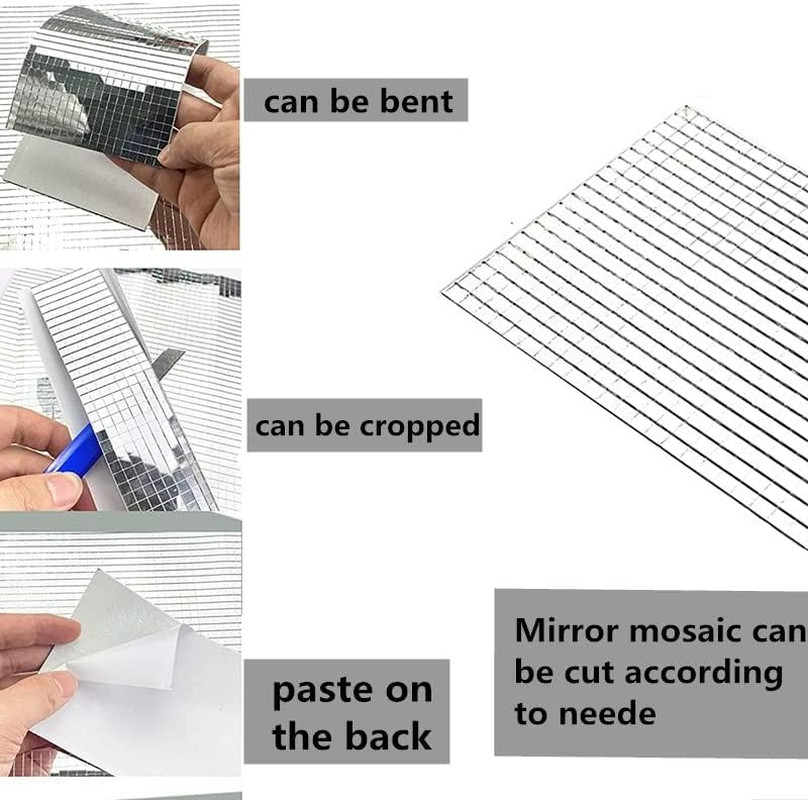 can be bent

can be cropped

paste on the back

Mirror mosaic can be cut according to neede