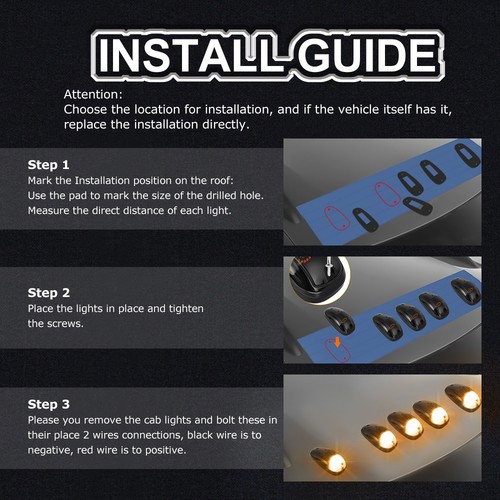 INSTALL GUIDE

Attention:
Choose the location for installation, and if the vehicle itself has it, replace the installation directly.

Step 1
Mark the Installation position on the roof:
Use the pad to mark the size of the drilled hole.
Measure the direct distance of each light.

Step 2
Place the lights in place and tighten the screws.

Step 3
Please you remove the cab lights and bolt these in their place 2 wires connections, black wire is to negative, red wire is to positive.