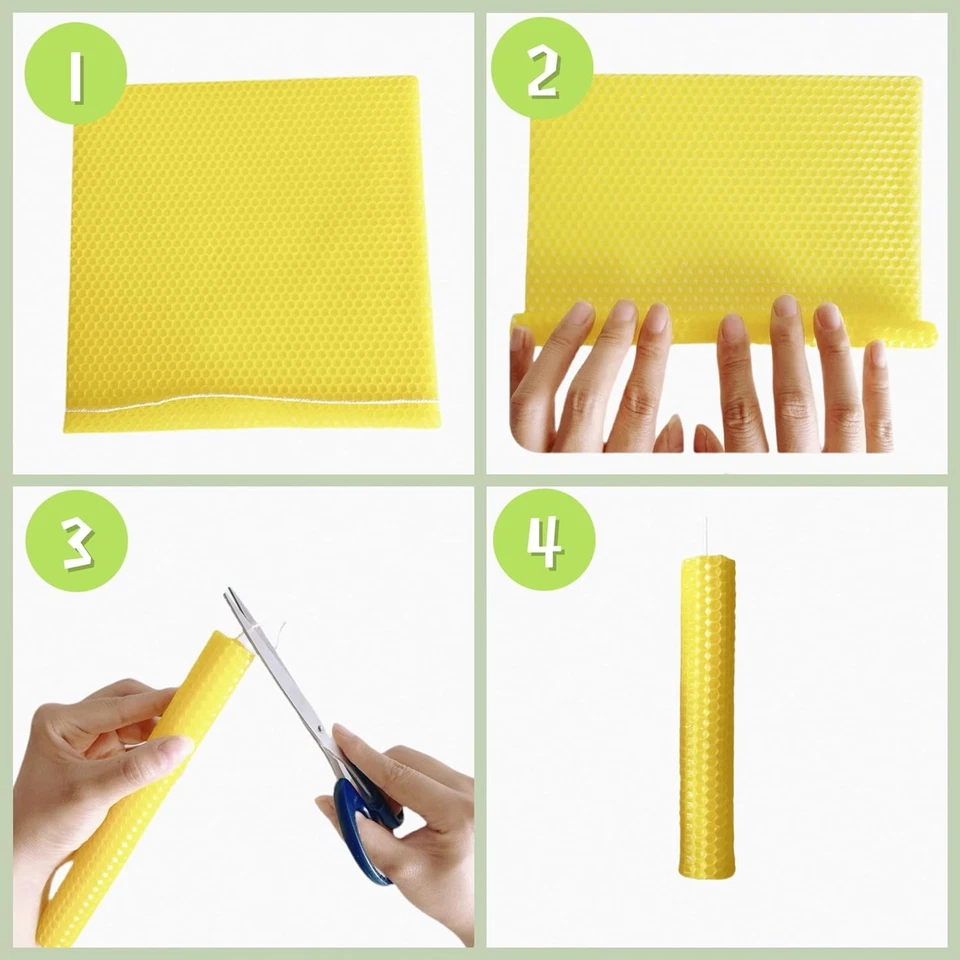 1

2

3

4