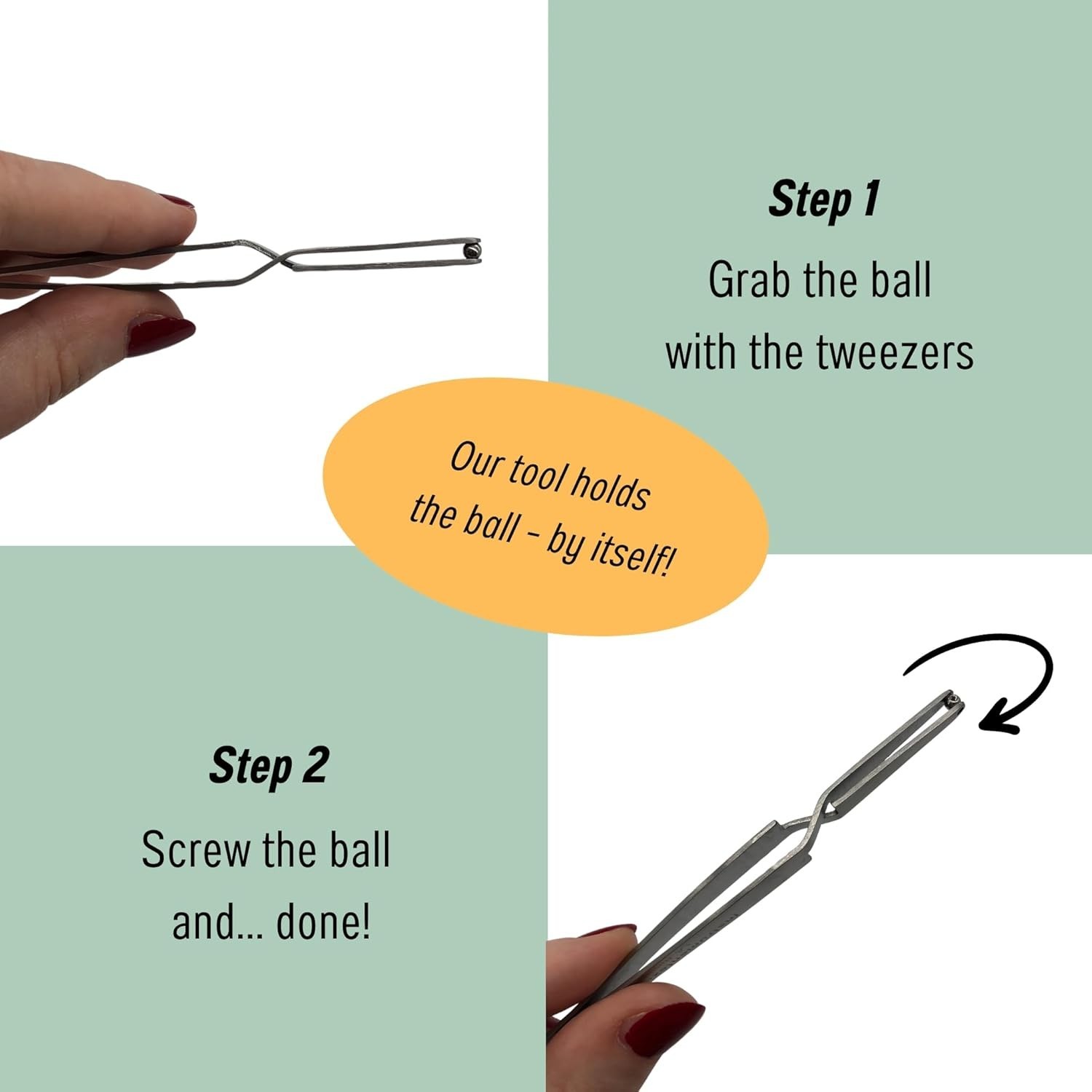 Step 1
Grab the ball with the tweezers

Our tool holds the ball – by itself!

Step 2
Screw the ball and... done!