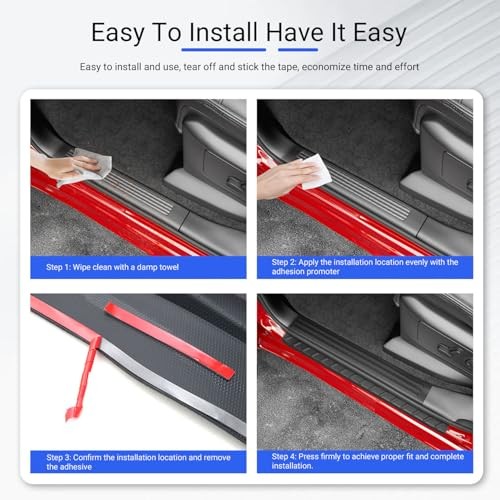 Easy To Install Have It Easy

Easy to install and use, tear off and stick the tape, economize time and effort

Step 1: Wipe clean with a damp towel

Step 2: Apply the installation location evenly with the adhesion promoter

Step 3: Confirm the installation location and remove the adhesive

Step 4: Press firmly to achieve proper fit and complete installation.