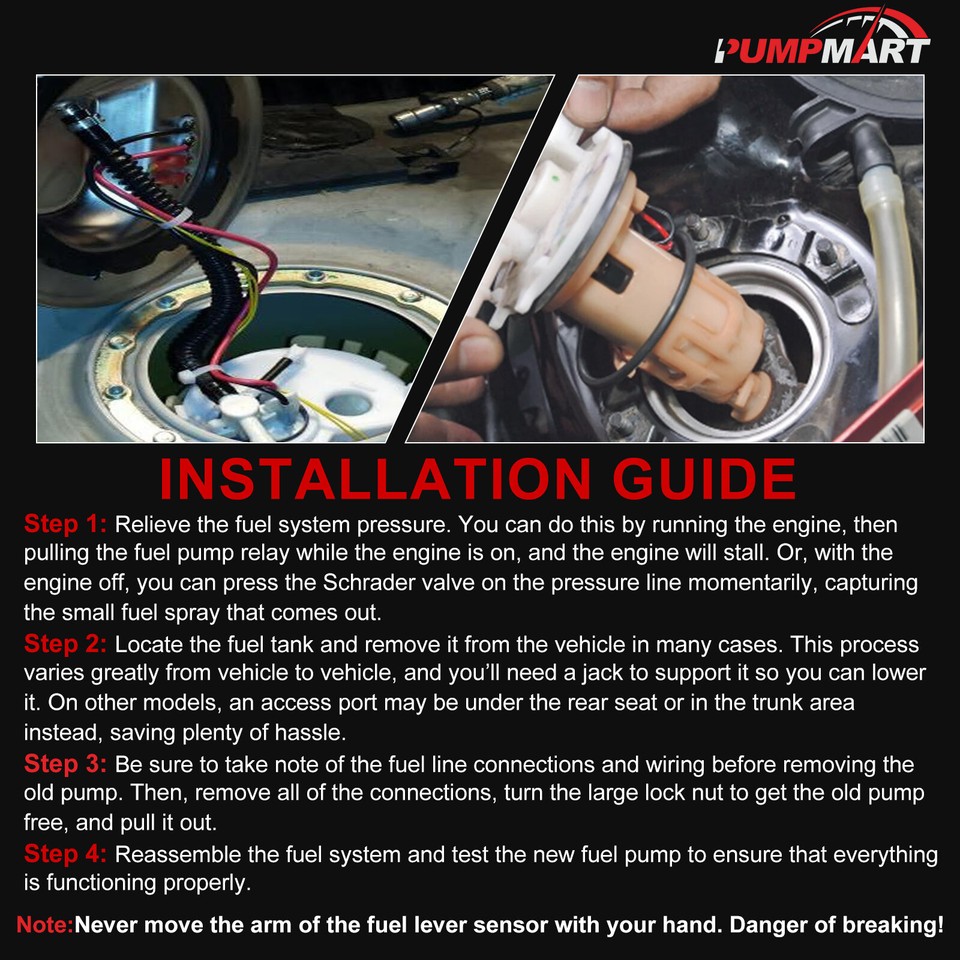 PUMPMART

INSTALLATION GUIDE

Step 1: Relieve the fuel system pressure. You can do this by running the engine, then pulling the fuel pump relay while the engine is on, and the engine will stall. Or, with the engine off, you can press the Schrader valve on the pressure line momentarily, capturing the small fuel spray that comes out.

Step 2: Locate the fuel tank and remove it from the vehicle in many cases. This process varies greatly from vehicle to vehicle, and you'll need a jack to support it so you can lower it. On other models, an access port may be under the rear seat or in the trunk area instead, saving plenty of hassle.

Step 3: Be sure to take note of the fuel line connections and wiring before removing the old pump. Then, remove all of the connections, turn the large lock nut to get the old pump free, and pull it out.

Step 4: Reassemble the fuel system and test the new fuel pump to ensure that everything is functioning properly.

Note:Never move the arm of the fuel lever sensor with your hand. Danger of breaking!