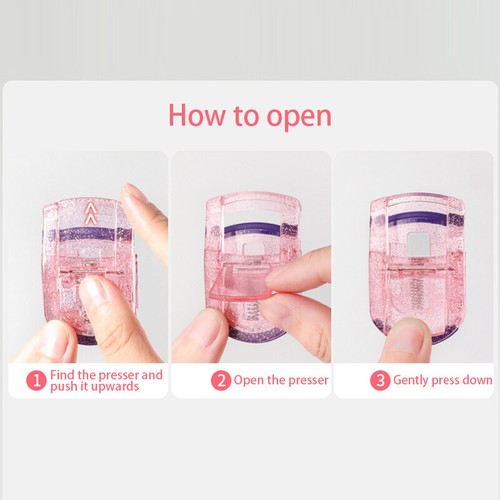 How to open

1 Find the presser and push it upwards

2 Open the presser

3 Gently press down