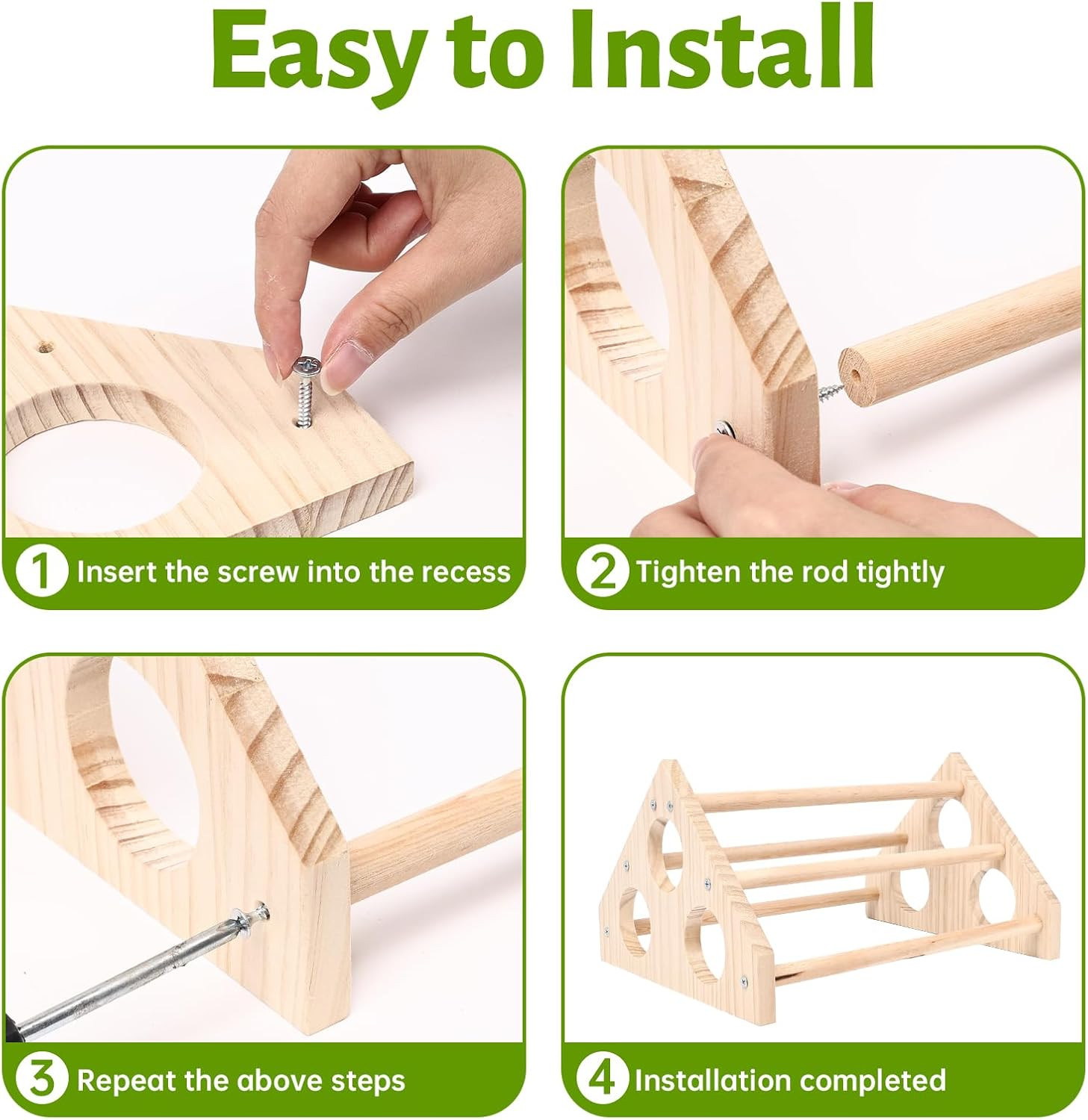 Easy to Install

1 Insert the screw into the recess

2 Tighten the rod tightly

3 Repeat the above steps

4 Installation completed