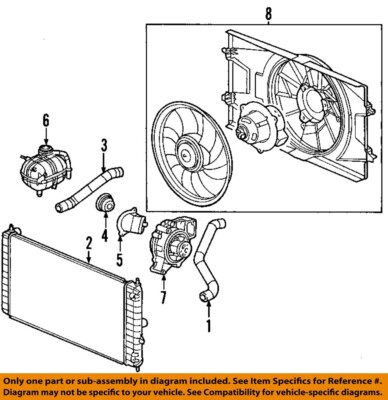 8

6

3

4

5

2

7

1

Only one part or sub-assembly in diagram included. See Item Specifics for Reference #. Diagram may not be specific to your vehicle. See Compatibility for vehicle-specific diagrams.