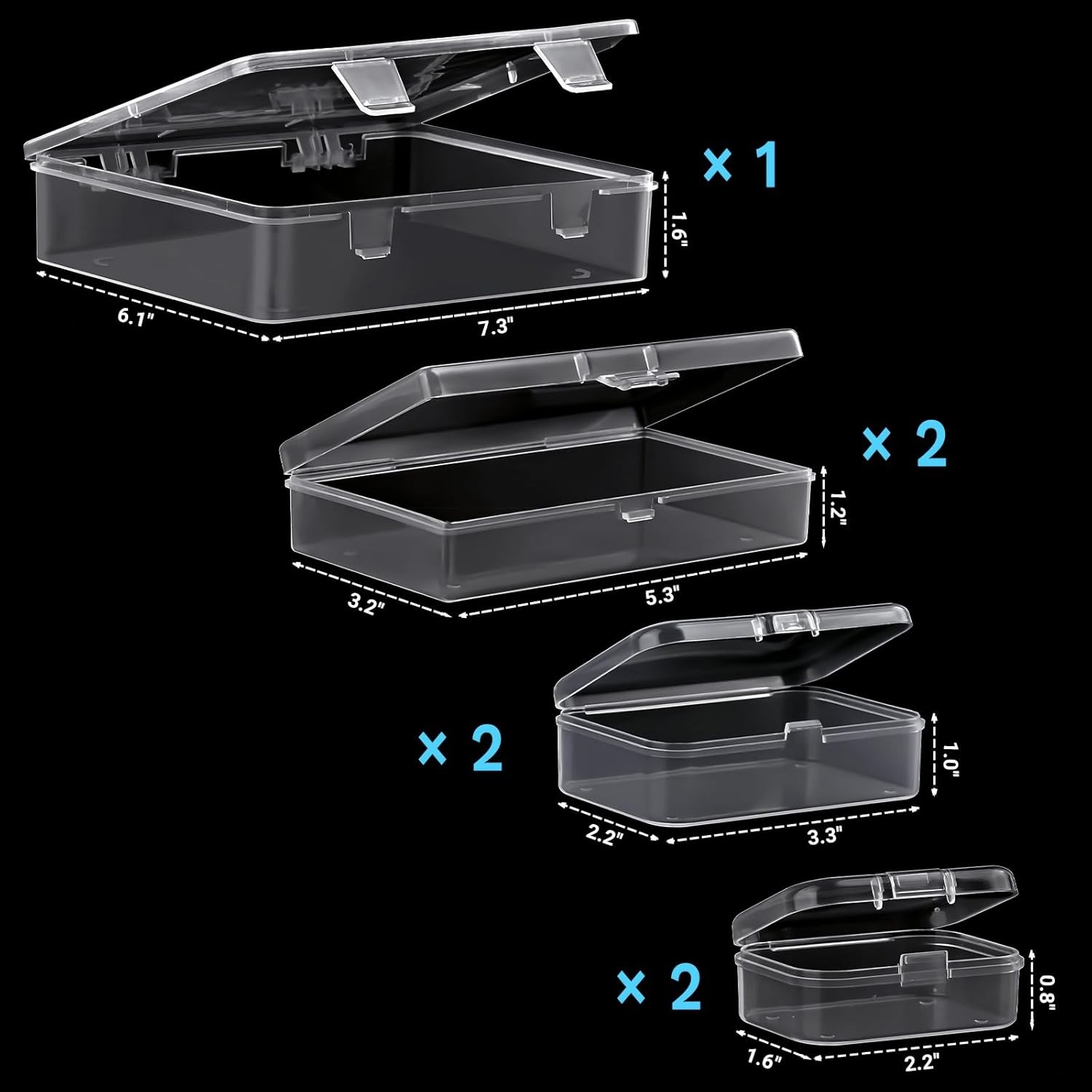 × 1

1.6"

6.1"

7.3"

× 2

1.2"

3.2"

5.3"

× 2

1.0"

2.2"

3.3"

× 2

0.8"

1.6"

2.2"