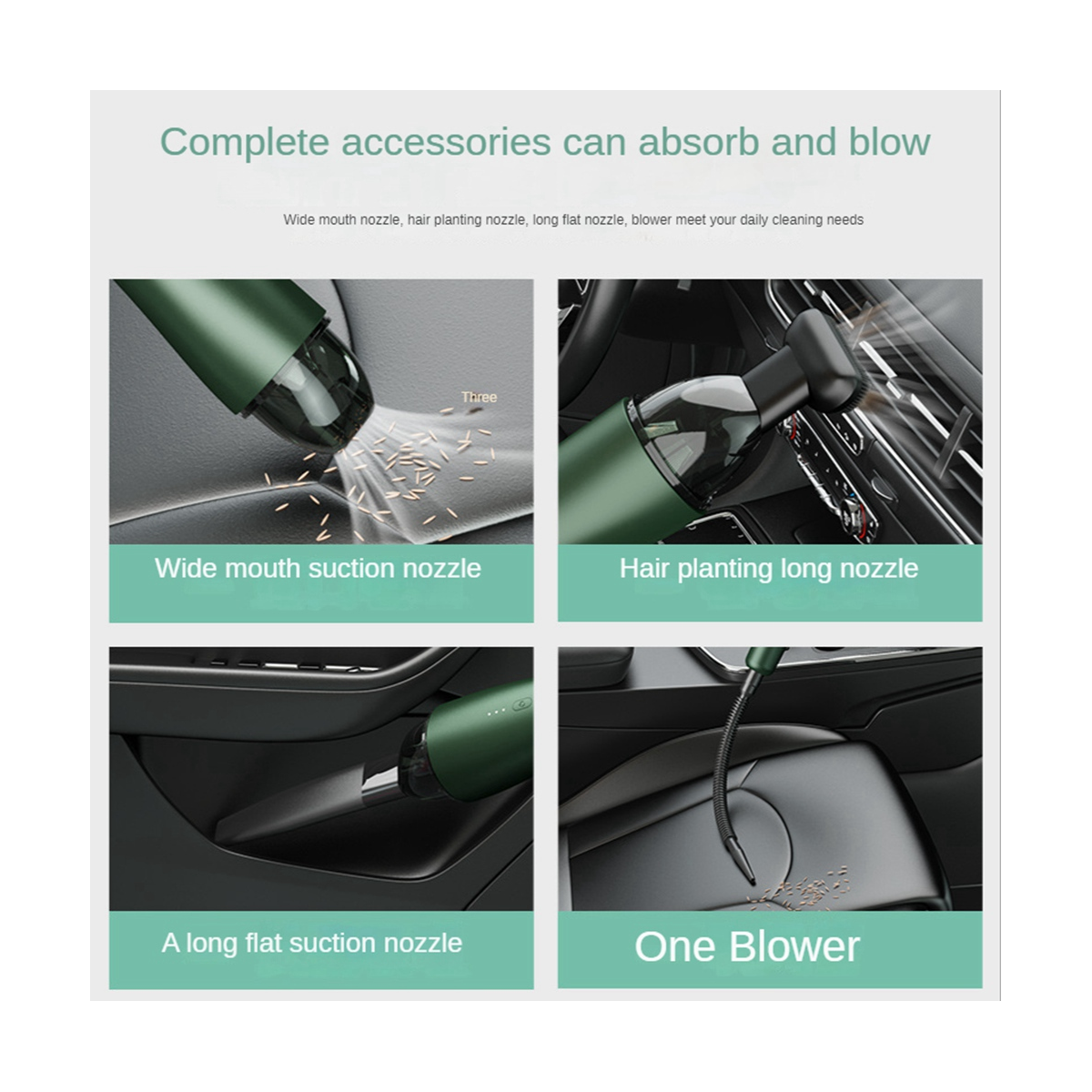 Complete accessories can absorb and blow

Wide mouth nozzle, hair planting nozzle, long flat nozzle, blower meet your daily cleaning needs

Three

Wide mouth suction nozzle

Hair planting long nozzle

A long flat suction nozzle

One Blower