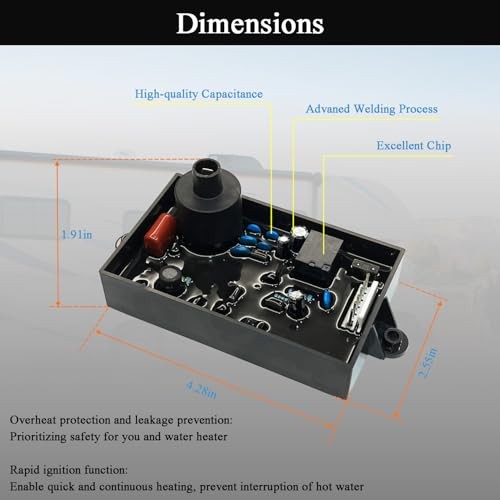 Dimensions

High-quality Capacitance

Advaned Welding Process

Excellent Chip

1.91in

4.28in

2.55in

Overheat protection and leakage prevention:
Prioritizing safety for you and water heater

Rapid ignition function:
Enable quick and continuous heating, prevent interruption of hot water