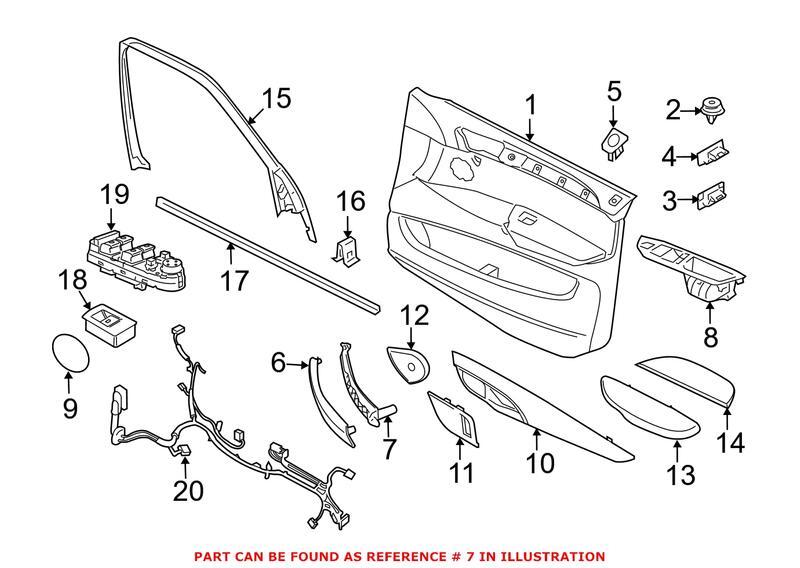 15
1
5
2
4
3
19
16
17
18
8
12
9
6
7
11
10
13
14
20

PART CAN BE FOUND AS REFERENCE # 7 IN ILLUSTRATION