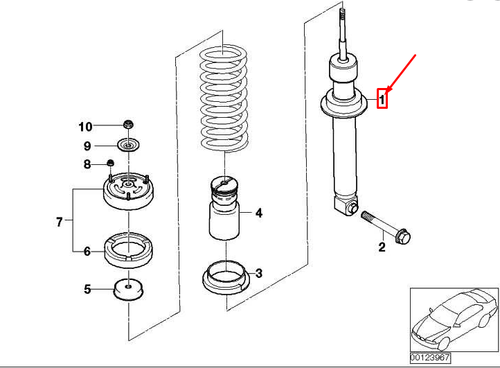 10
9
8
7
6
5
4
3
1
2
00123967