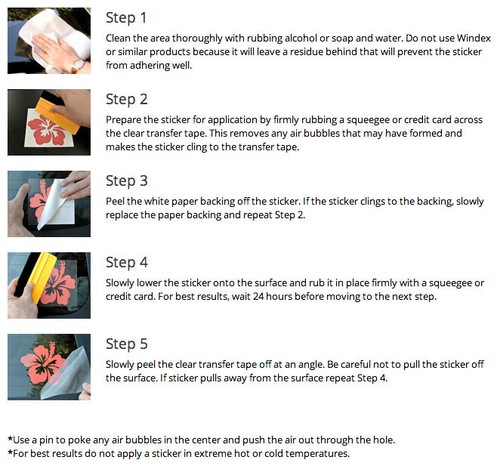 Step 1
Clean the area thoroughly with rubbing alcohol or soap and water. Do not use Windex or similar products because it will leave a residue behind that will prevent the sticker from adhering well.

Step 2
Prepare the sticker for application by firmly rubbing a squeegee or credit card across the clear transfer tape. This removes any air bubbles that may have formed and makes the sticker cling to the transfer tape.

Step 3
Peel the white paper backing off the sticker. If the sticker clings to the backing, slowly replace the paper backing and repeat Step 2.

Step 4
Slowly lower the sticker onto the surface and rub it in place firmly with a squeegee or credit card. For best results, wait 24 hours before moving to the next step.

Step 5
Slowly peel the clear transfer tape off at an angle. Be careful not to pull the sticker off the surface. If sticker pulls away from the surface repeat Step 4.

*Use a pin to poke any air bubbles in the center and push the air out through the hole.
*For best results do not apply a sticker in extreme hot or cold temperatures.