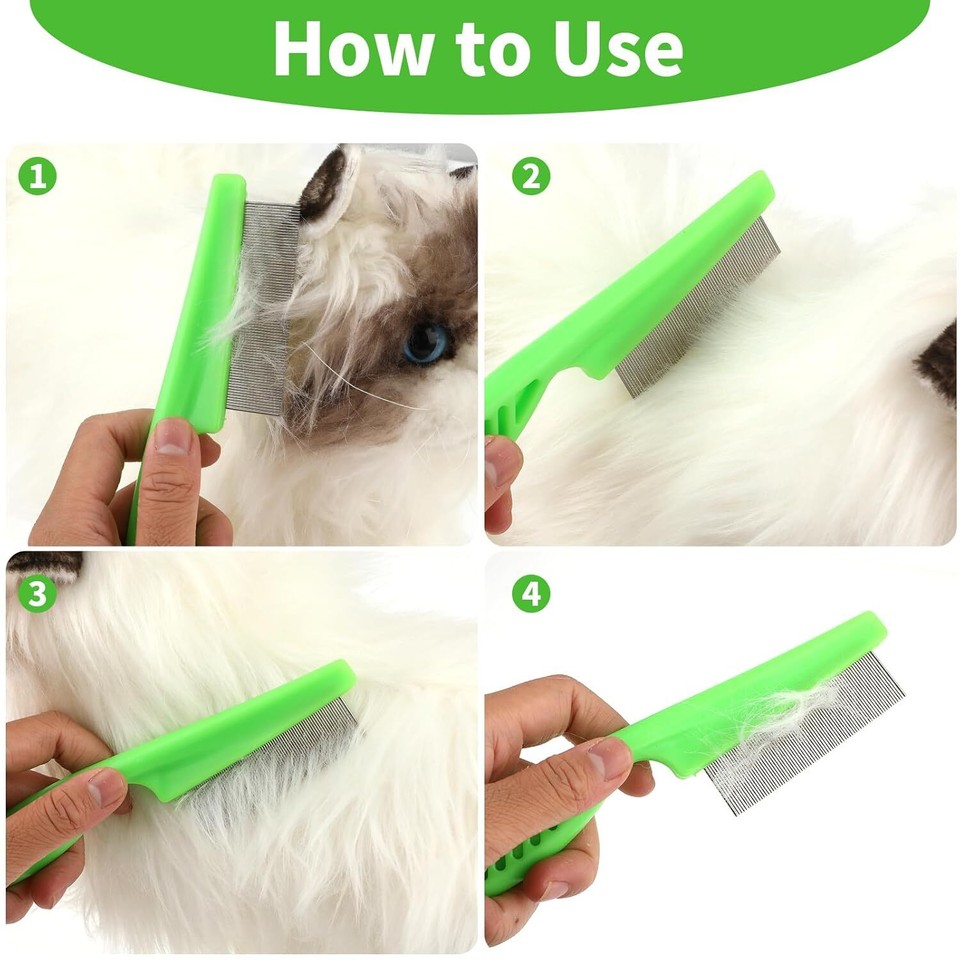 How to Use

1

2

3

4