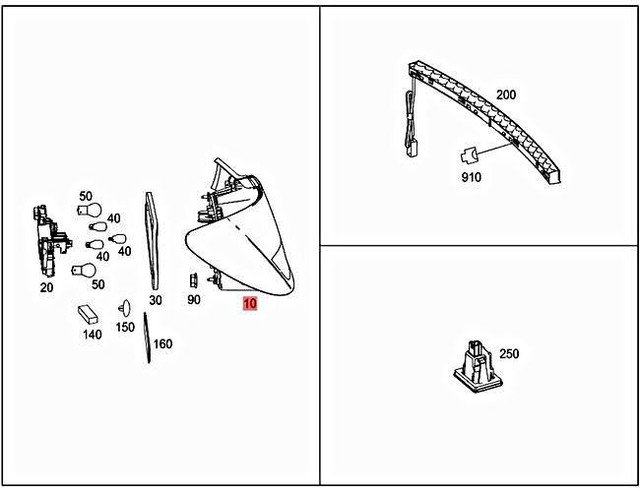 50
40
40
40
50
20
30
90
10
140
150
160
200
910
250