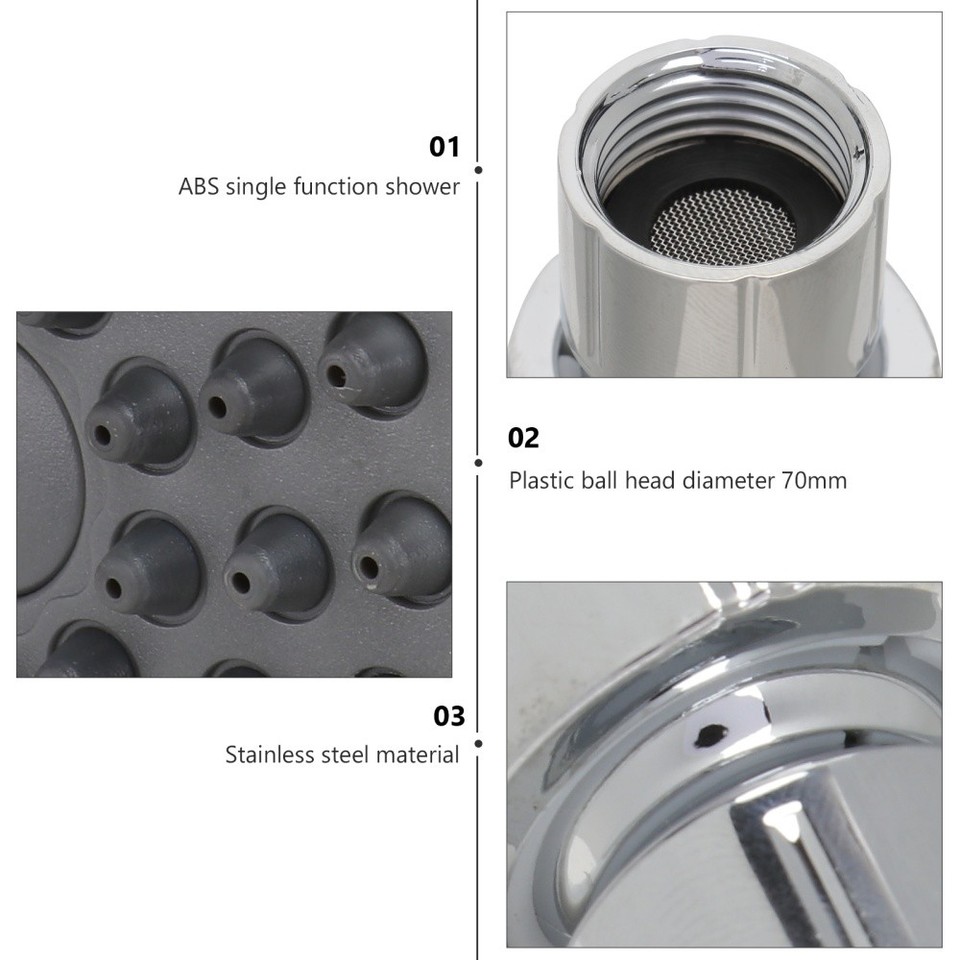 01
ABS single function shower

02
Plastic ball head diameter 70mm

03
Stainless steel material