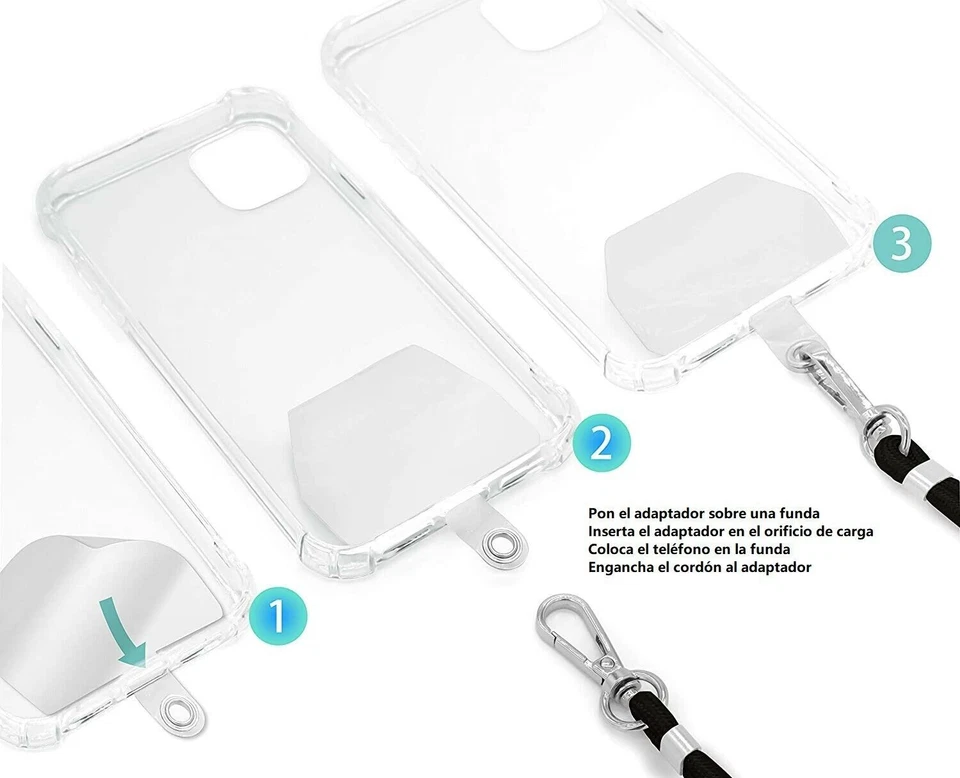 3

2

Pon el adaptador sobre una funda
Inserta el adaptador en el orificio de carga
Coloca el teléfono en la funda
Engancha el cordón al adaptador

1