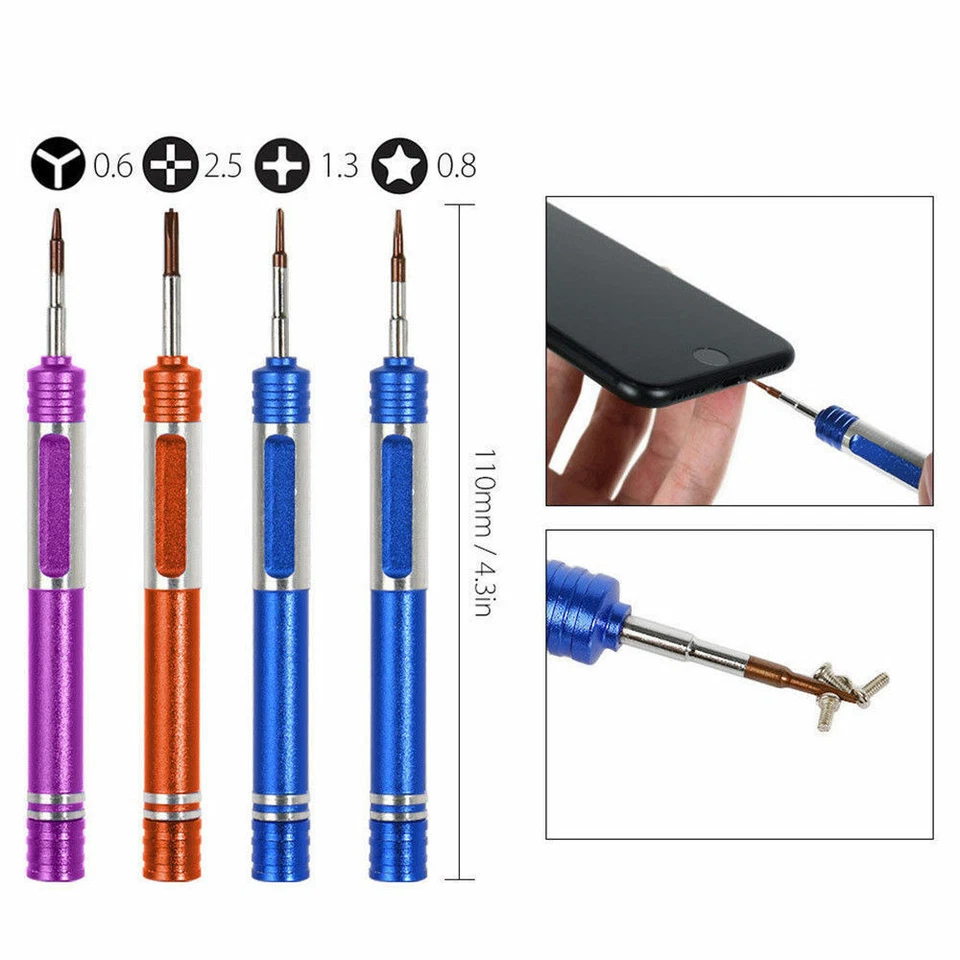 0.6 2.5 1.3 0.8

110mm / 4.3in