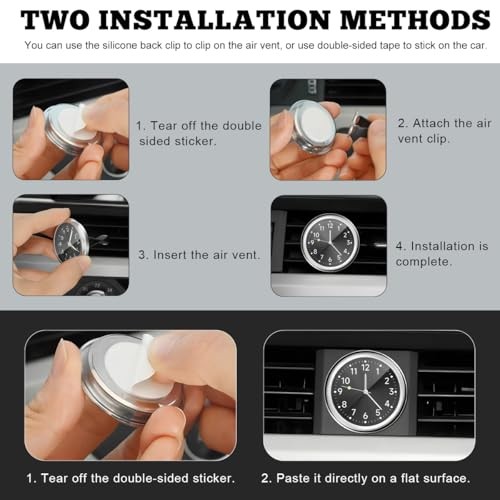 TWO INSTALLATION METHODS

You can use the silicone back clip to clip on the air vent, or use double-sided tape to stick on the car.

1. Tear off the double sided sticker.

2. Attach the air vent clip.

3. Insert the air vent.

12 1 2 3 4 5 6 7 8 9 10 11

4. Installation is complete.

12 1 2 3 4 5 6 7 8 9 10 11

1. Tear off the double-sided sticker.

2. Paste it directly on a flat surface.