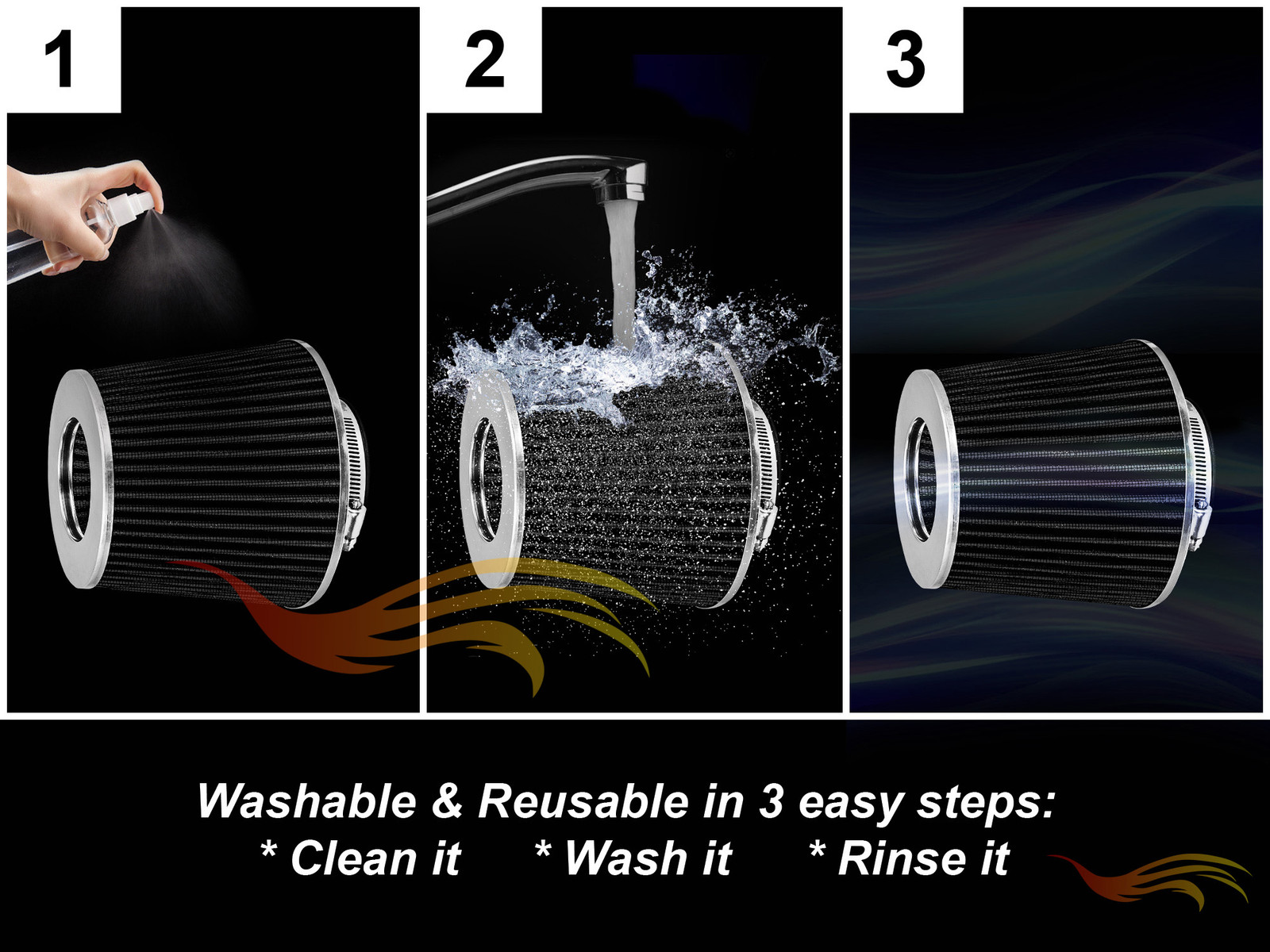 1

2

3

Washable & Reusable in 3 easy steps:
* Clean it * Wash it * Rinse it