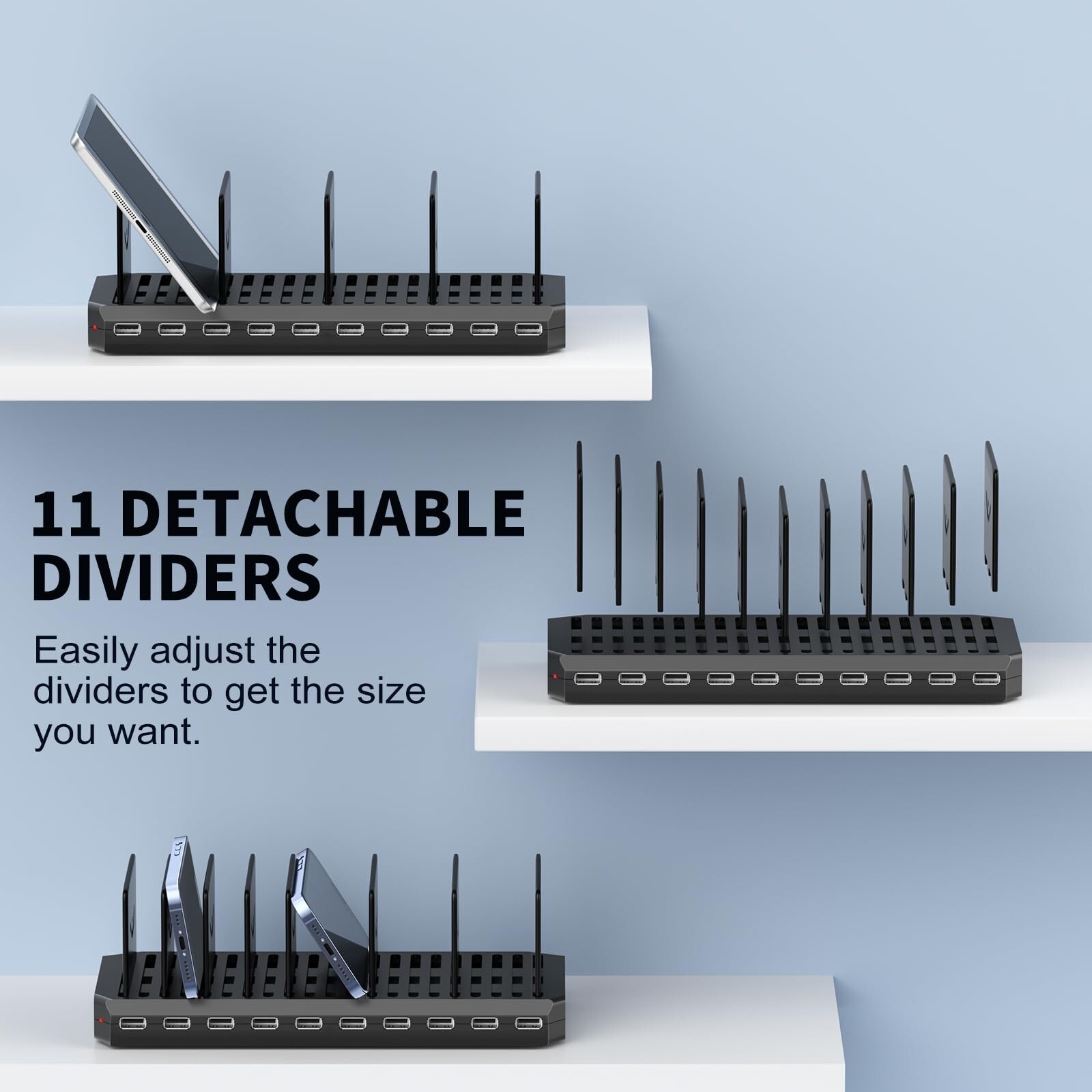 11 DETACHABLE DIVIDERS

Easily adjust the dividers to get the size you want.