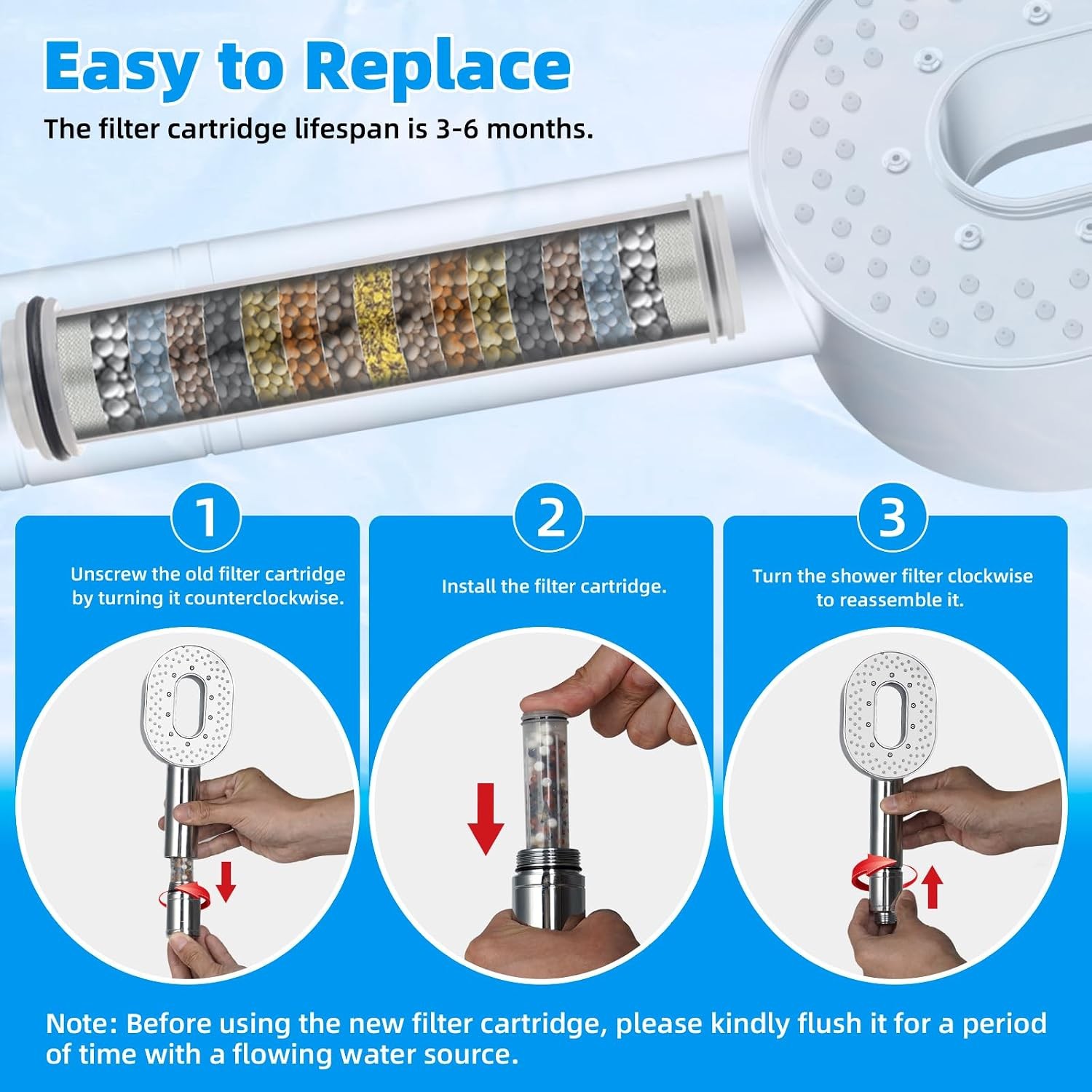 Easy to Replace

The filter cartridge lifespan is 3-6 months.

1

Unscrew the old filter cartridge by turning it counterclockwise.

2

Install the filter cartridge.

3

Turn the shower filter clockwise to reassemble it.

Note: Before using the new filter cartridge, please kindly flush it for a period of time with a flowing water source.