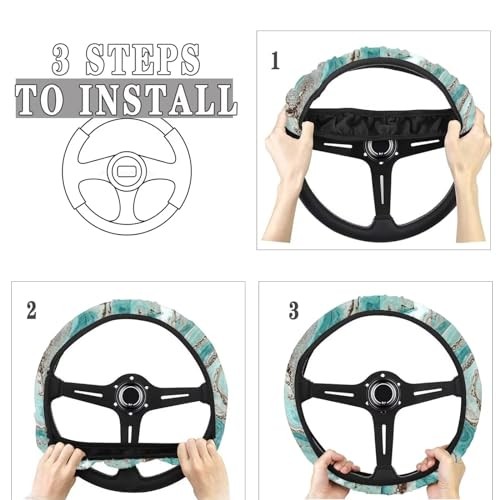 3 STEPS
TO INSTALL

1

2

3