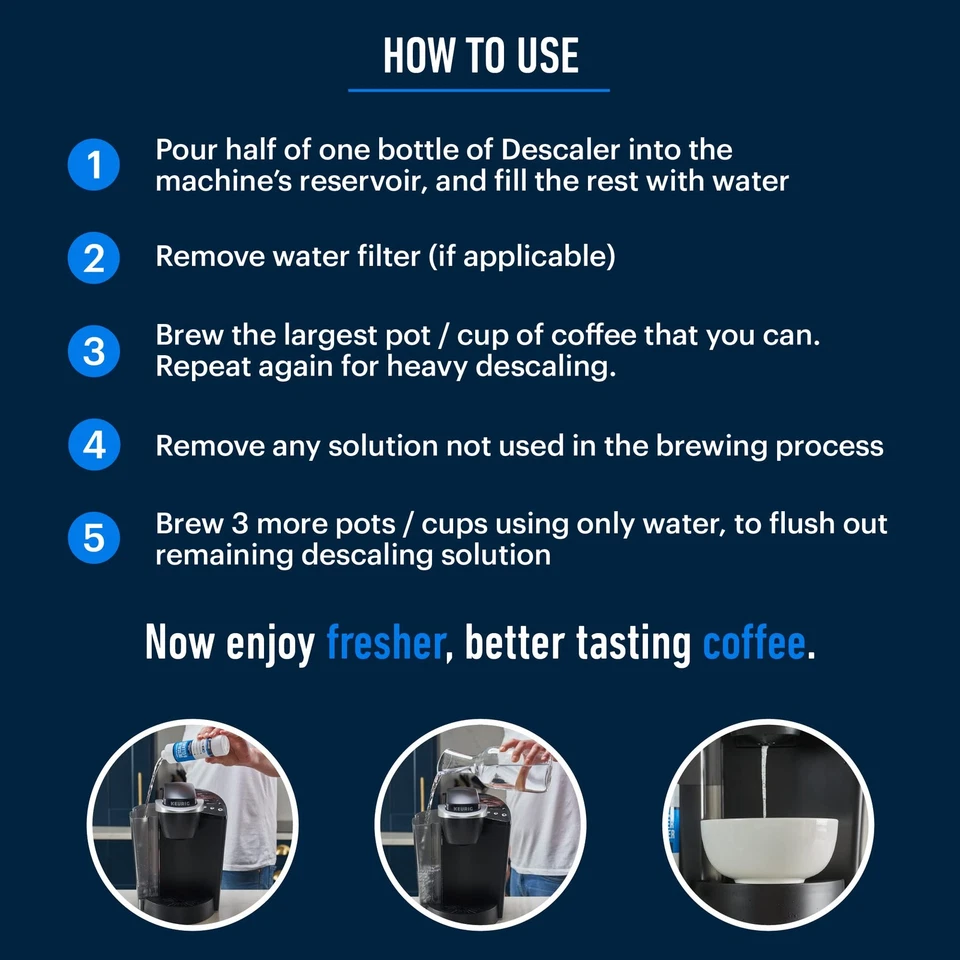 HOW TO USE

1 Pour half of one bottle of Descaler into the machine's reservoir, and fill the rest with water

2 Remove water filter (if applicable)

3 Brew the largest pot / cup of coffee that you can. Repeat again for heavy descaling.

4 Remove any solution not used in the brewing process

5 Brew 3 more pots / cups using only water, to flush out remaining descaling solution

Now enjoy fresher, better tasting coffee.

KEURIG

KEURIG