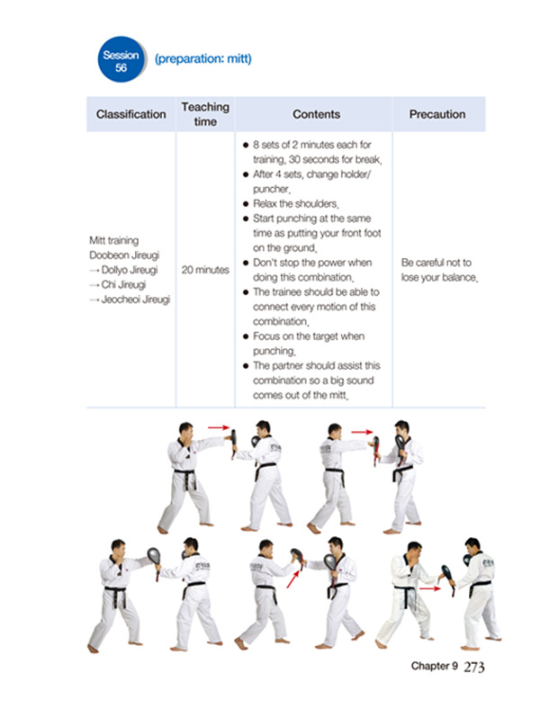 Session 56 (preparation: mitt)

| Classification | Teaching time | Contents | Precaution |
|---|---|---|---|
| Mitt training Doobeon Jireugi → Dollyo Jireugi → Chi Jireugi → Jeocheoi Jireugi | 20 minutes | ● 8 sets of 2 minutes each for training, 30 seconds for break. ● After 4 sets, change holder/puncher. ● Relax the shoulders. ● Start punching at the same time as putting your front foot on the ground. ● Don't stop the power when doing this combination. ● The trainee should be able to connect every motion of this combination. ● Focus on the target when punching. ● The partner should assist this combination so a big sound comes out of the mitt. | Be careful not to lose your balance. |

Chapter 9 273