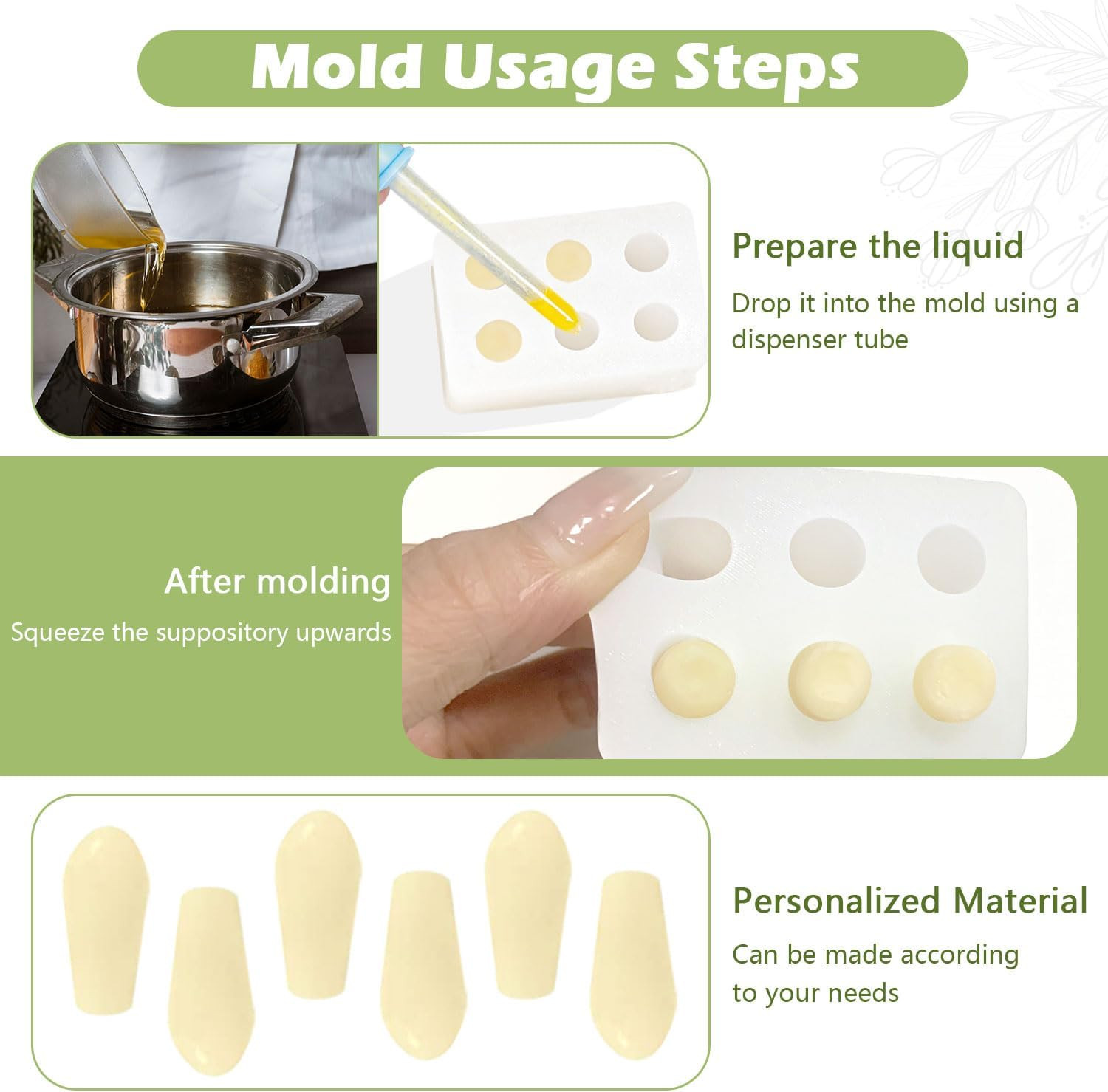 Mold Usage Steps

Prepare the liquid

Drop it into the mold using a dispenser tube

After molding

Squeeze the suppository upwards

Personalized Material

Can be made according to your needs