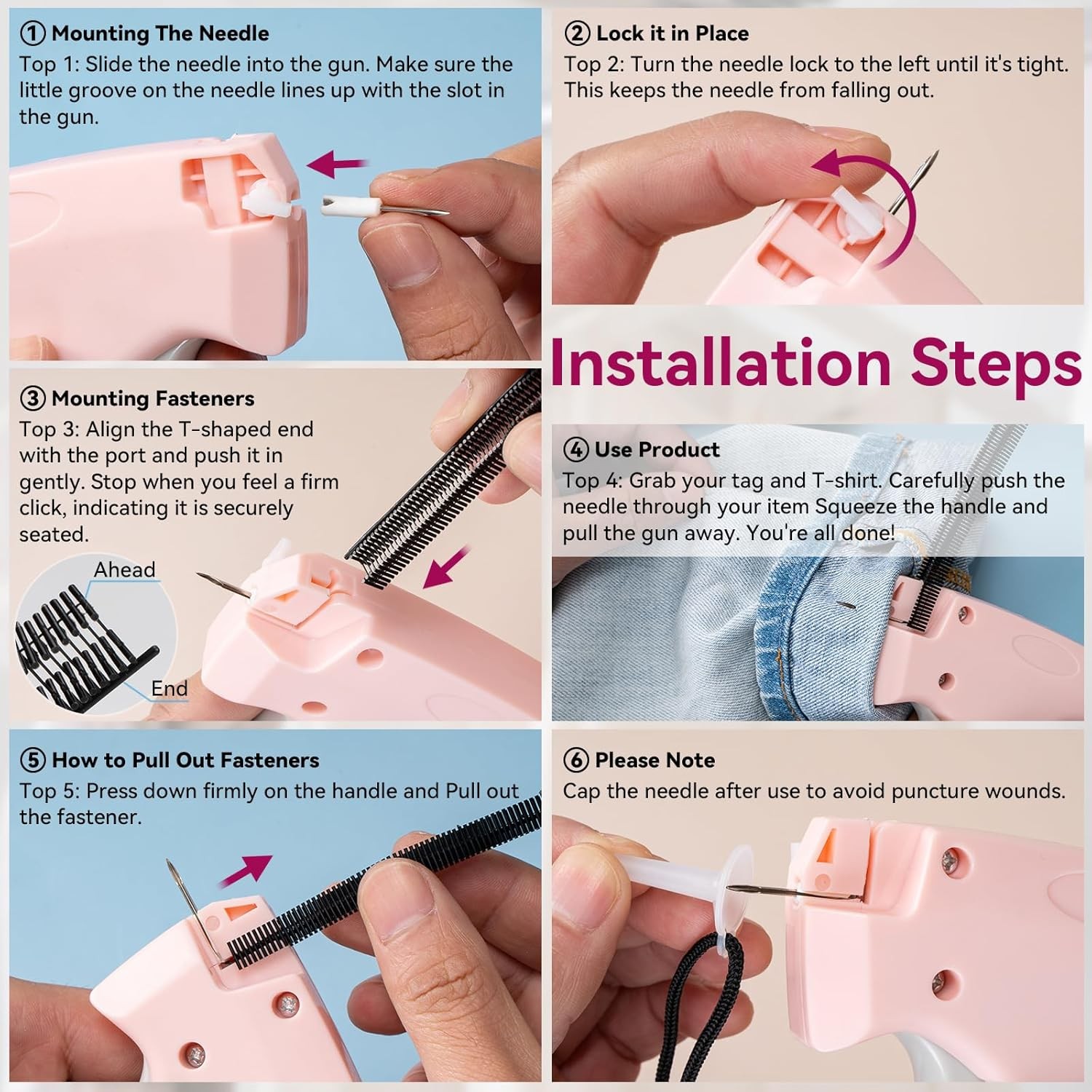 ① Mounting The Needle
Top 1: Slide the needle into the gun. Make sure the little groove on the needle lines up with the slot in the gun.

② Lock it in Place
Top 2: Turn the needle lock to the left until it's tight. This keeps the needle from falling out.

Installation Steps

③ Mounting Fasteners
Top 3: Align the T-shaped end with the port and push it in gently. Stop when you feel a firm click, indicating it is securely seated.

Ahead

End

④ Use Product
Top 4: Grab your tag and T-shirt. Carefully push the needle through your item Squeeze the handle and pull the gun away. You're all done!

⑤ How to Pull Out Fasteners
Top 5: Press down firmly on the handle and Pull out the fastener.

⑥ Please Note
Cap the needle after use to avoid puncture wounds.