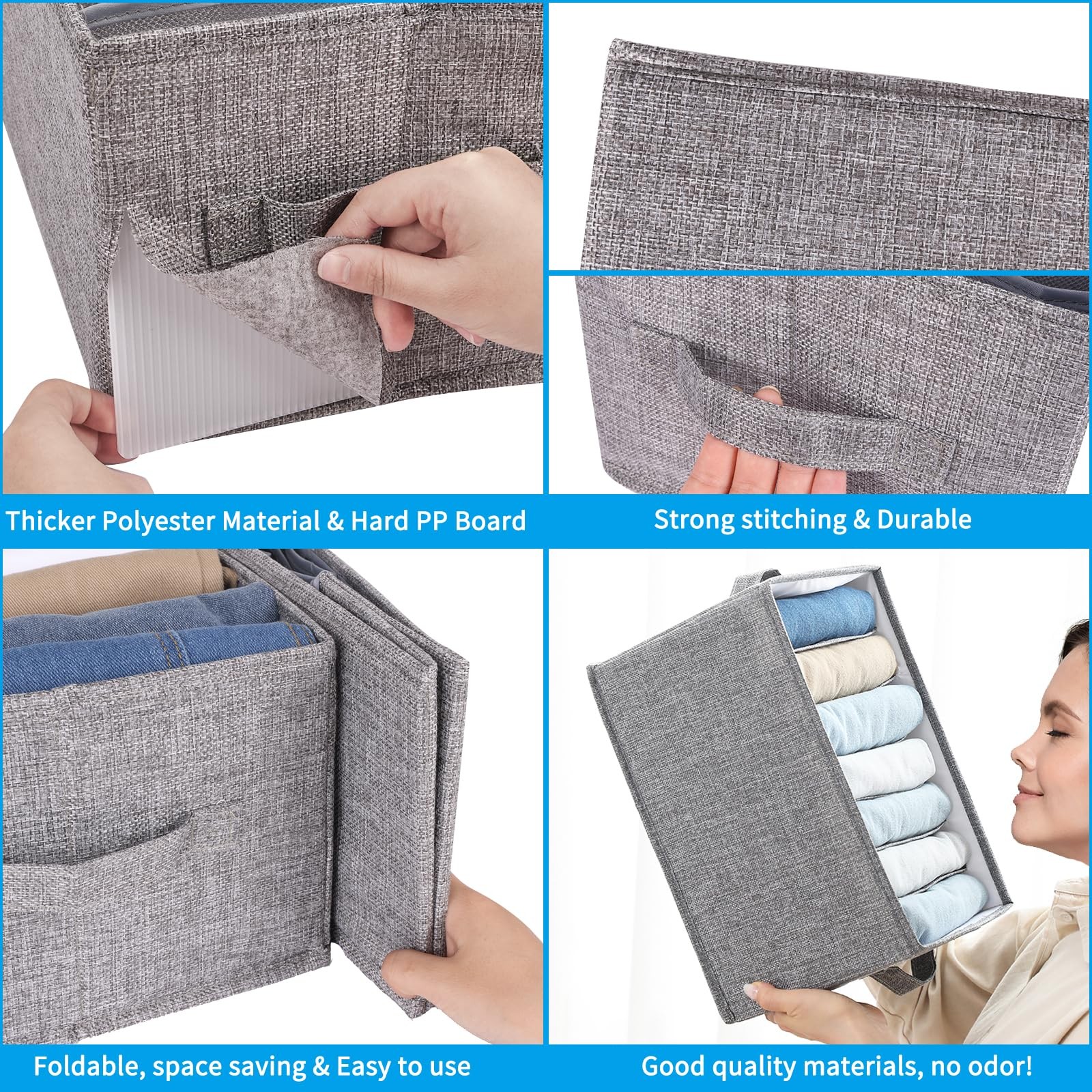 Thicker Polyester Material & Hard PP Board

Strong stitching & Durable

Foldable, space saving & Easy to use

Good quality materials, no odor!