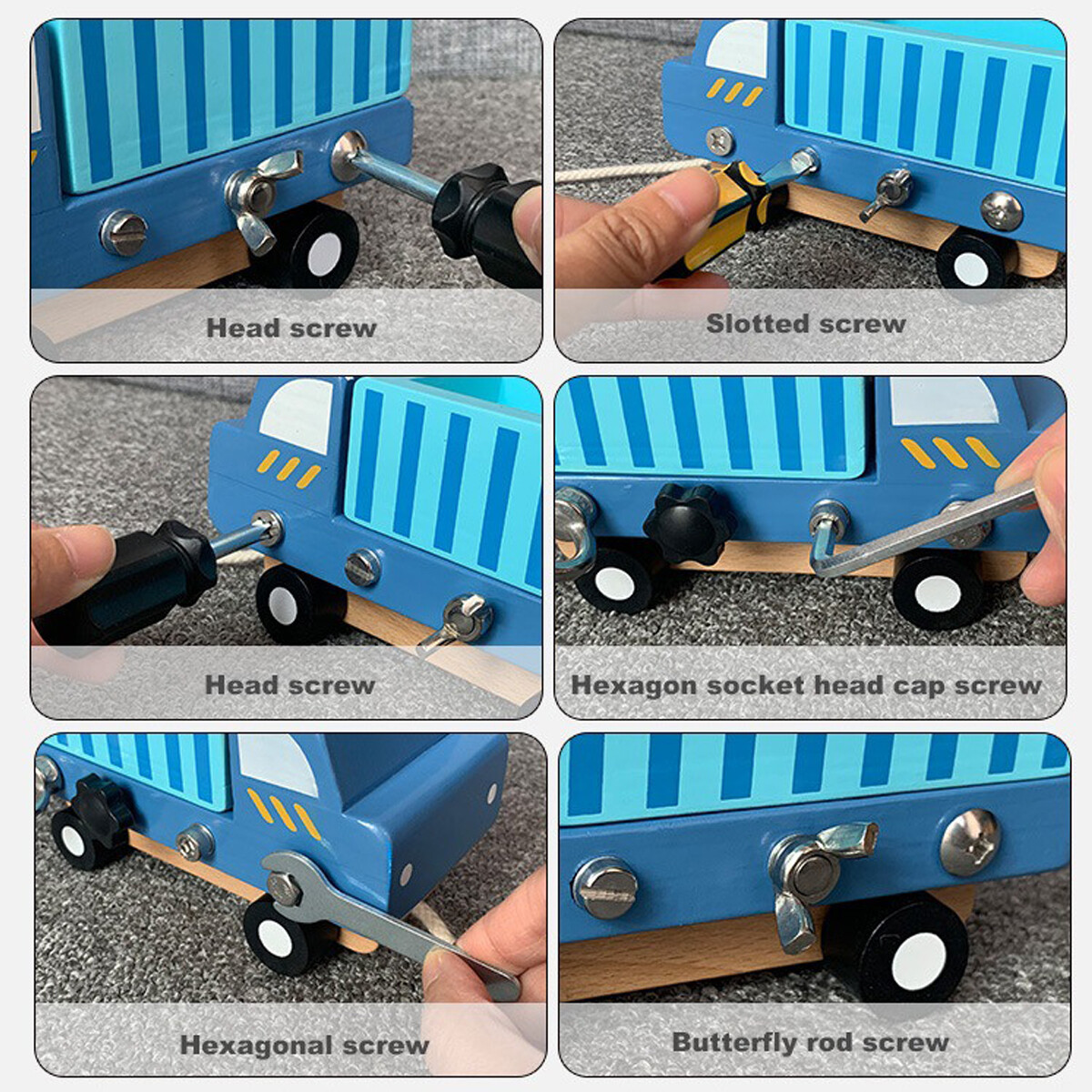 Head screw

Slotted screw

Head screw

Hexagon socket head cap screw

Hexagonal screw

Butterfly rod screw