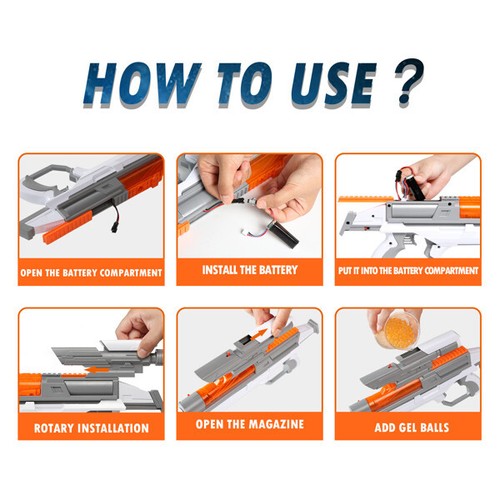 HOW TO USE ?

OPEN THE BATTERY COMPARTMENT

INSTALL THE BATTERY

PUT IT INTO THE BATTERY COMPARTMENT

ROTARY INSTALLATION

OPEN THE MAGAZINE

ADD GEL BALLS