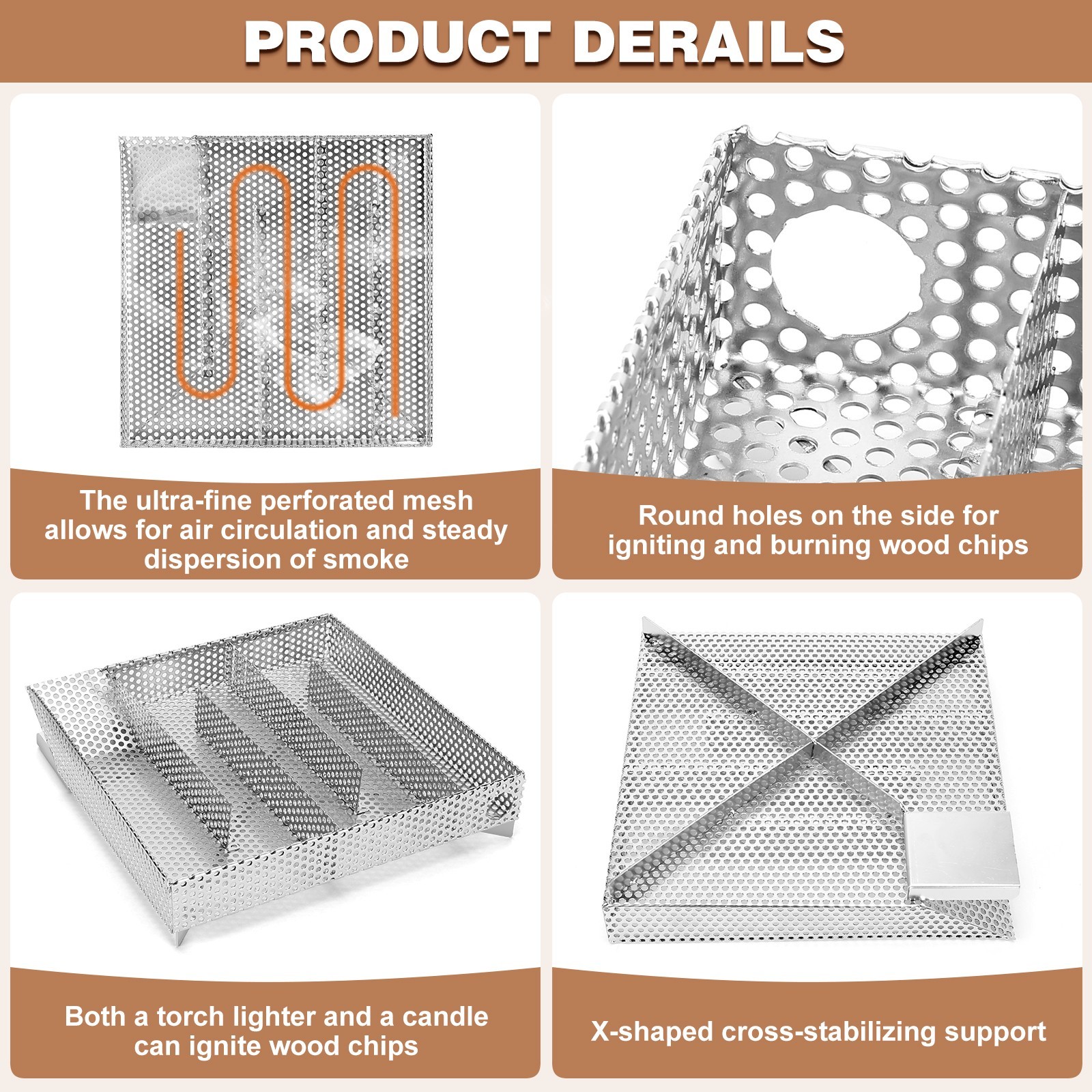 PRODUCT DERAILS

The ultra-fine perforated mesh allows for air circulation and steady dispersion of smoke

Round holes on the side for igniting and burning wood chips

Both a torch lighter and a candle can ignite wood chips

X-shaped cross-stabilizing support