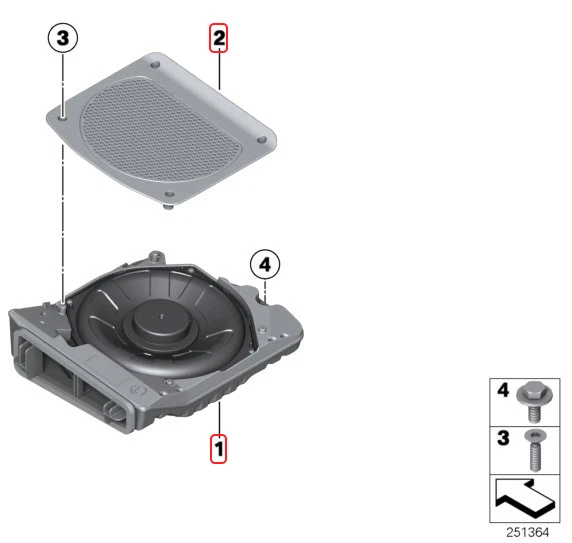 3
2
4
1
4
3
251364