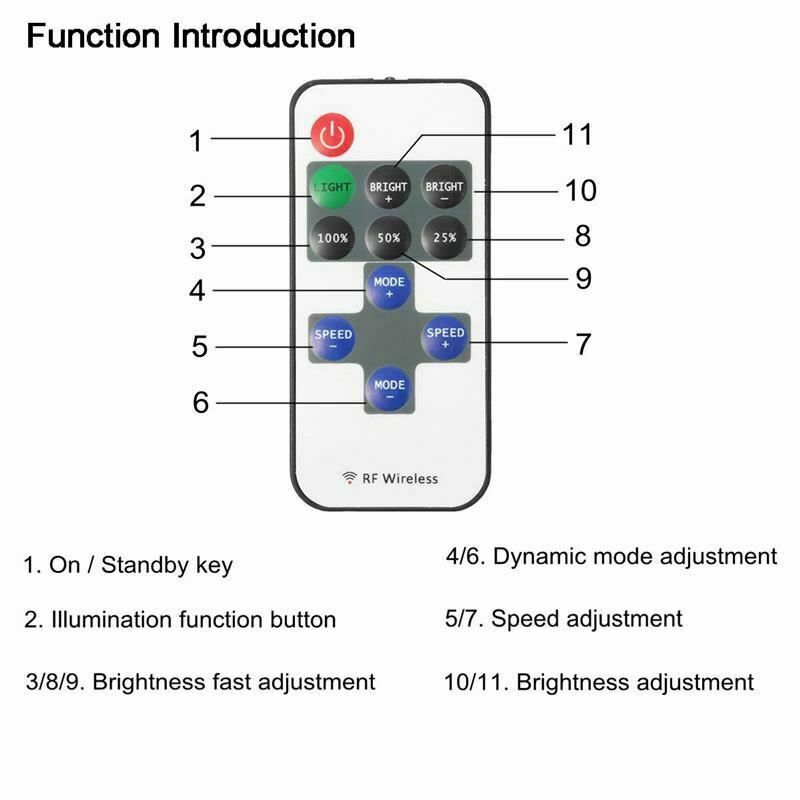 Function Introduction

1
2
3
4
5
6
11
10
8
9
7

LIGHT
BRIGHT +
BRIGHT −
100%
50%
25%
MODE +
SPEED −
SPEED +
MODE −

RF Wireless

1. On / Standby key

2. Illumination function button

3/8/9. Brightness fast adjustment

4/6. Dynamic mode adjustment

5/7. Speed adjustment

10/11. Brightness adjustment