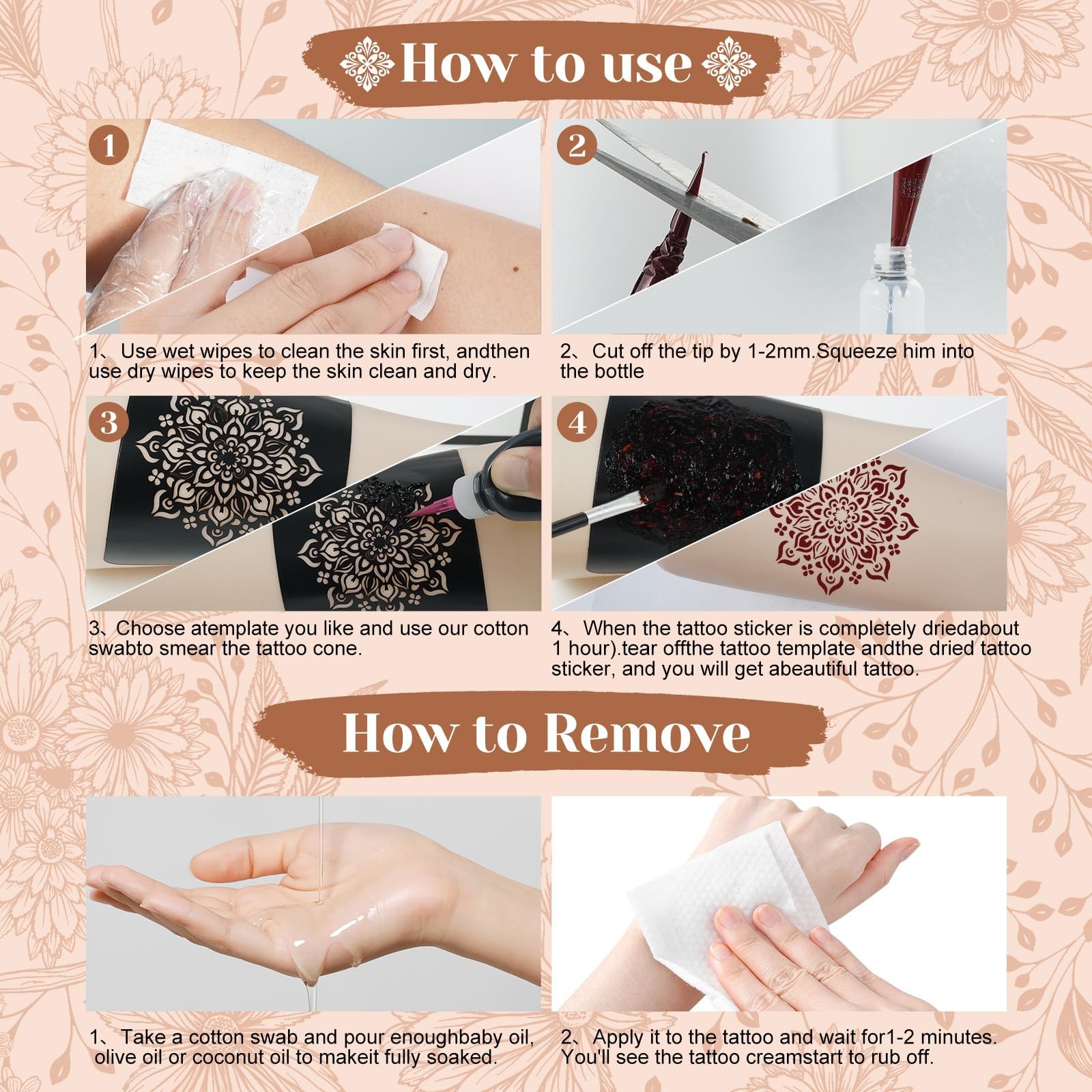 How to use

1

1、Use wet wipes to clean the skin first, andthen use dry wipes to keep the skin clean and dry.

2

2、Cut off the tip by 1-2mm.Squeeze him into the bottle

3

3、Choose atemplate you like and use our cotton swabto smear the tattoo cone.

4

4、When the tattoo sticker is completely driedabout 1 hour).tear offthe tattoo template andthe dried tattoo sticker, and you will get abeautiful tattoo.

How to Remove

1、Take a cotton swab and pour enoughbaby oil, olive oil or coconut oil to makeit fully soaked.

2、Apply it to the tattoo and wait for1-2 minutes. You'll see the tattoo creamstart to rub off.