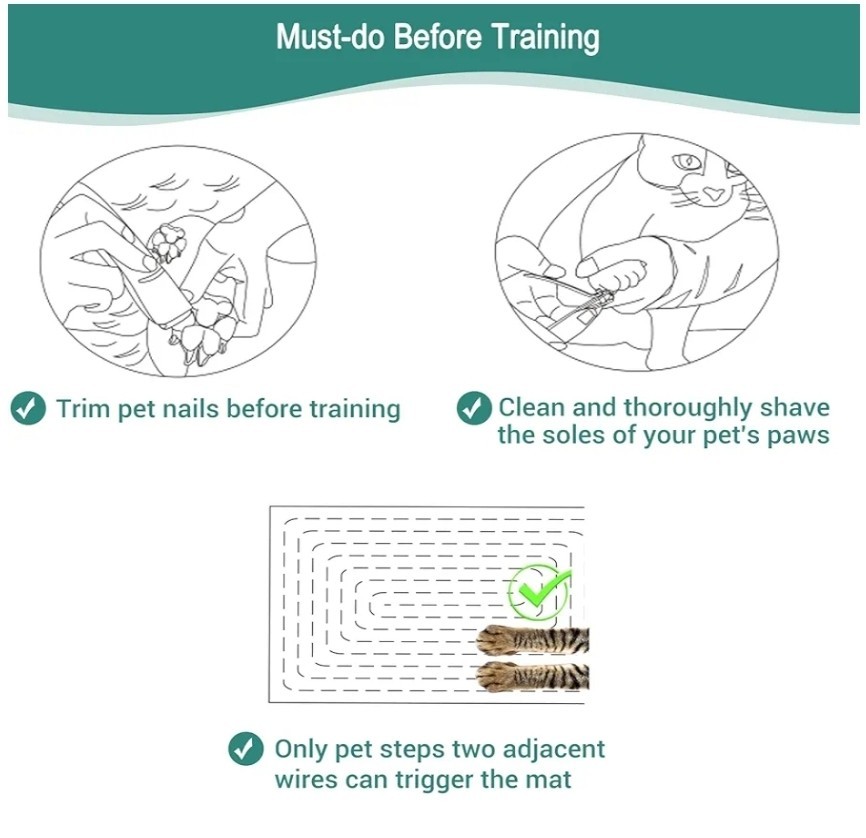 Must-do Before Training

Trim pet nails before training

Clean and thoroughly shave the soles of your pet's paws

Only pet steps two adjacent wires can trigger the mat