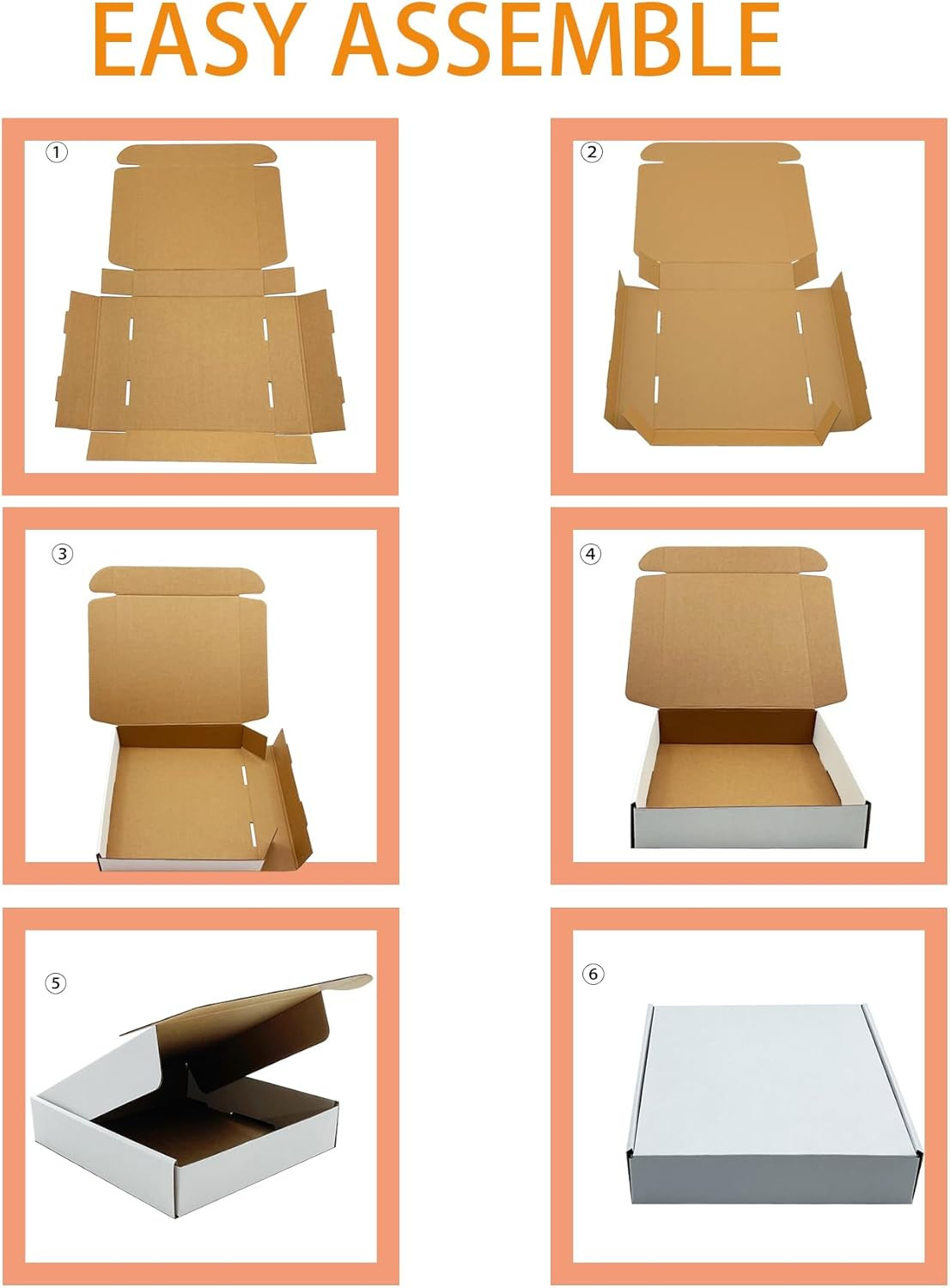 EASY ASSEMBLE

①

②

③

④

⑤

⑥