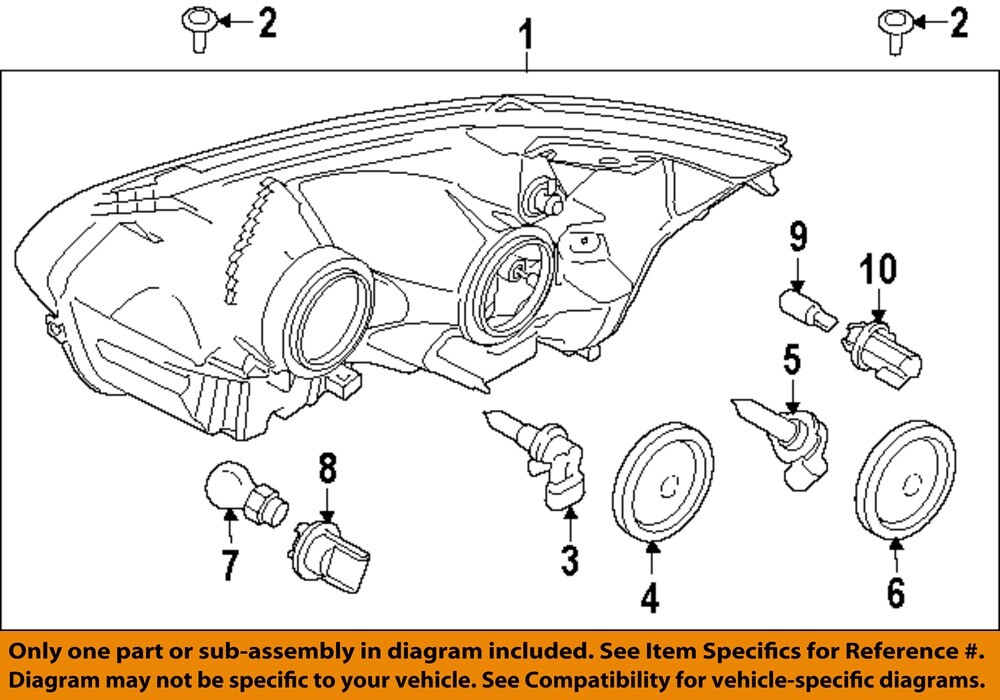 2
1
2
9
10
5
8
7
3
4
6

Only one part or sub-assembly in diagram included. See Item Specifics for Reference #.
Diagram may not be specific to your vehicle. See Compatibility for vehicle-specific diagrams.