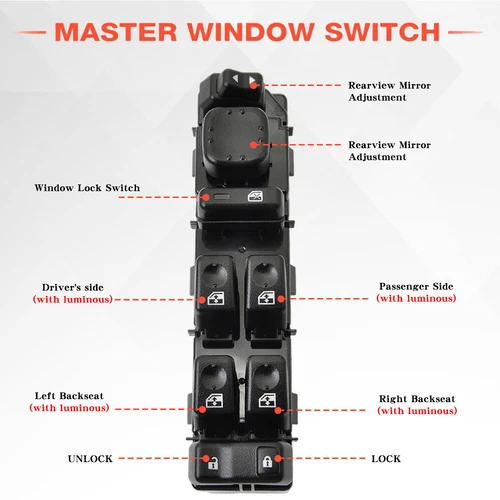 MASTER WINDOW SWITCH

Rearview Mirror Adjustment

Rearview Mirror Adjustment

Window Lock Switch

Driver's side
(with luminous)

Passenger Side
(with luminous)

Left Backseat
(with luminous)

Right Backseat
(with luminous)

UNLOCK

LOCK