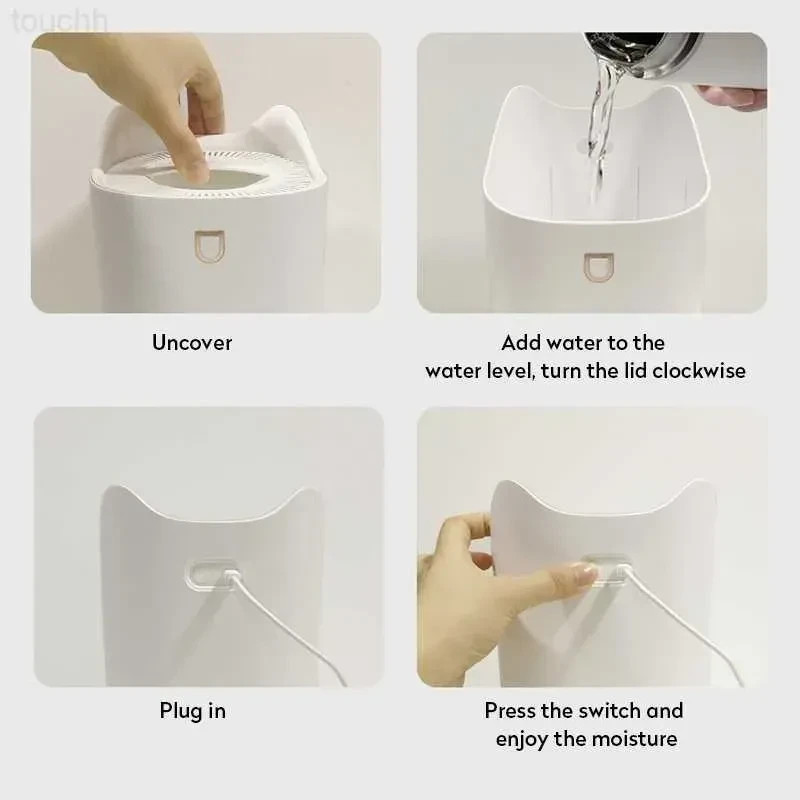 touchh

Uncover

Add water to the water level, turn the lid clockwise

Plug in

Press the switch and enjoy the moisture